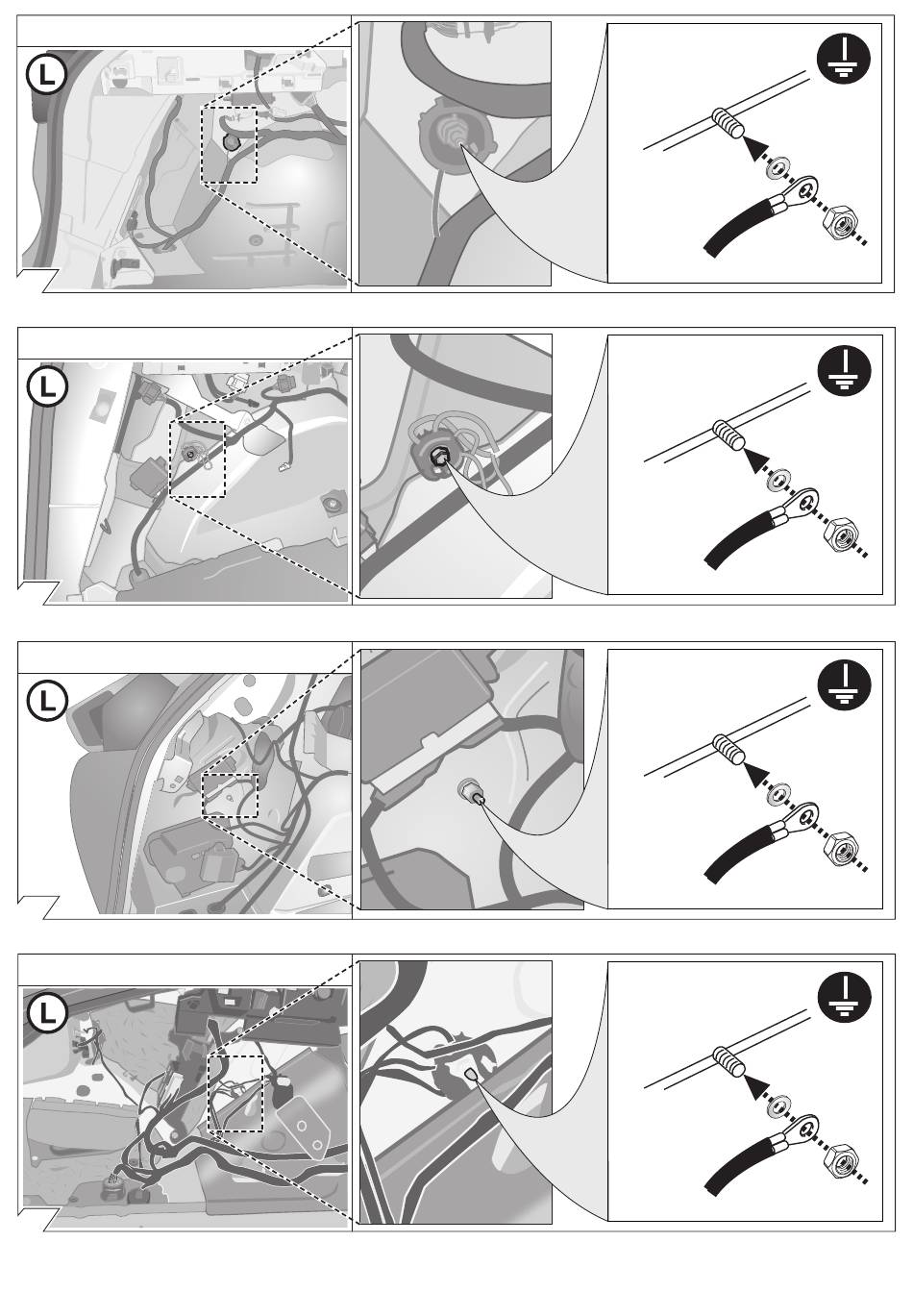 L

L

L

L