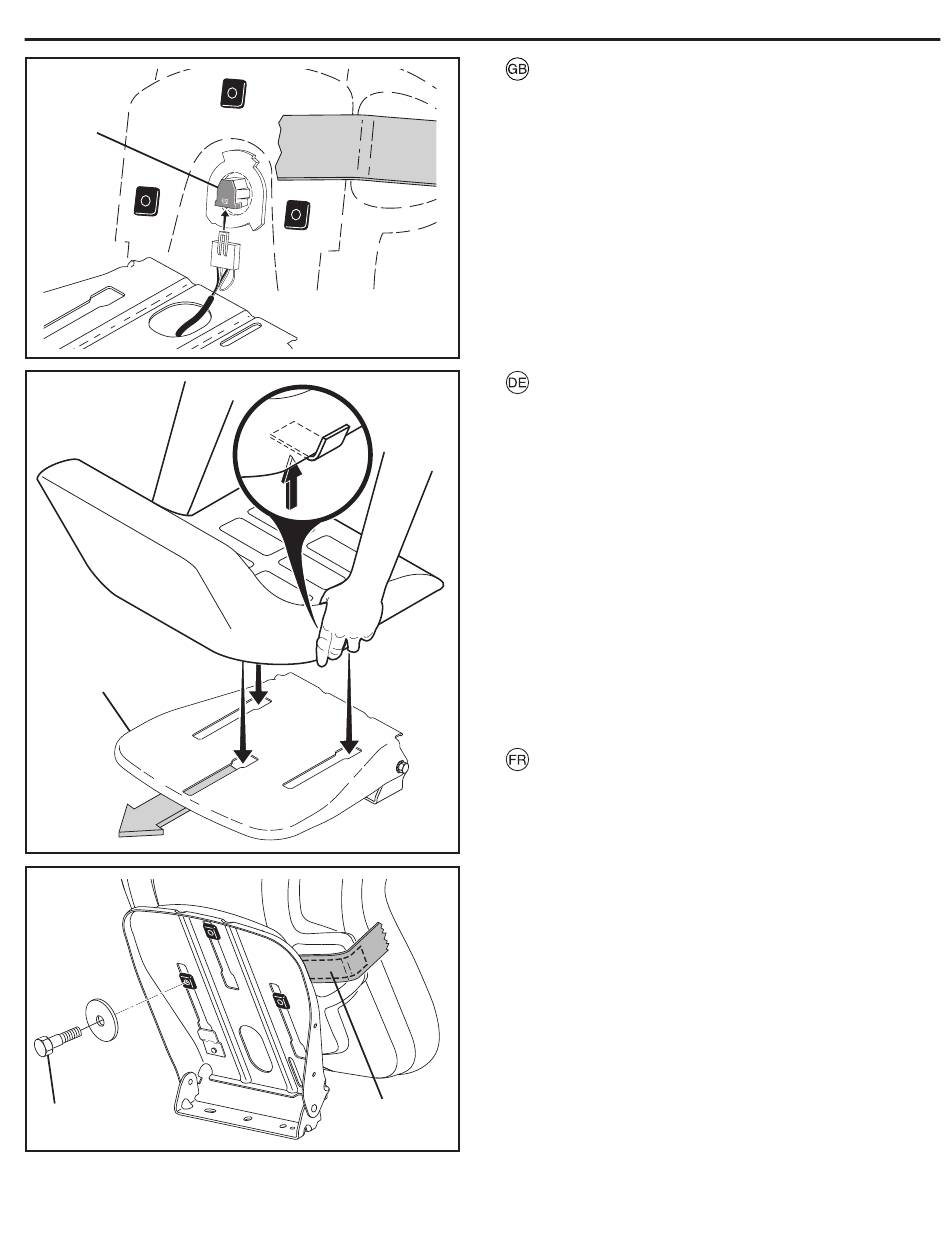 GB

DE

FR