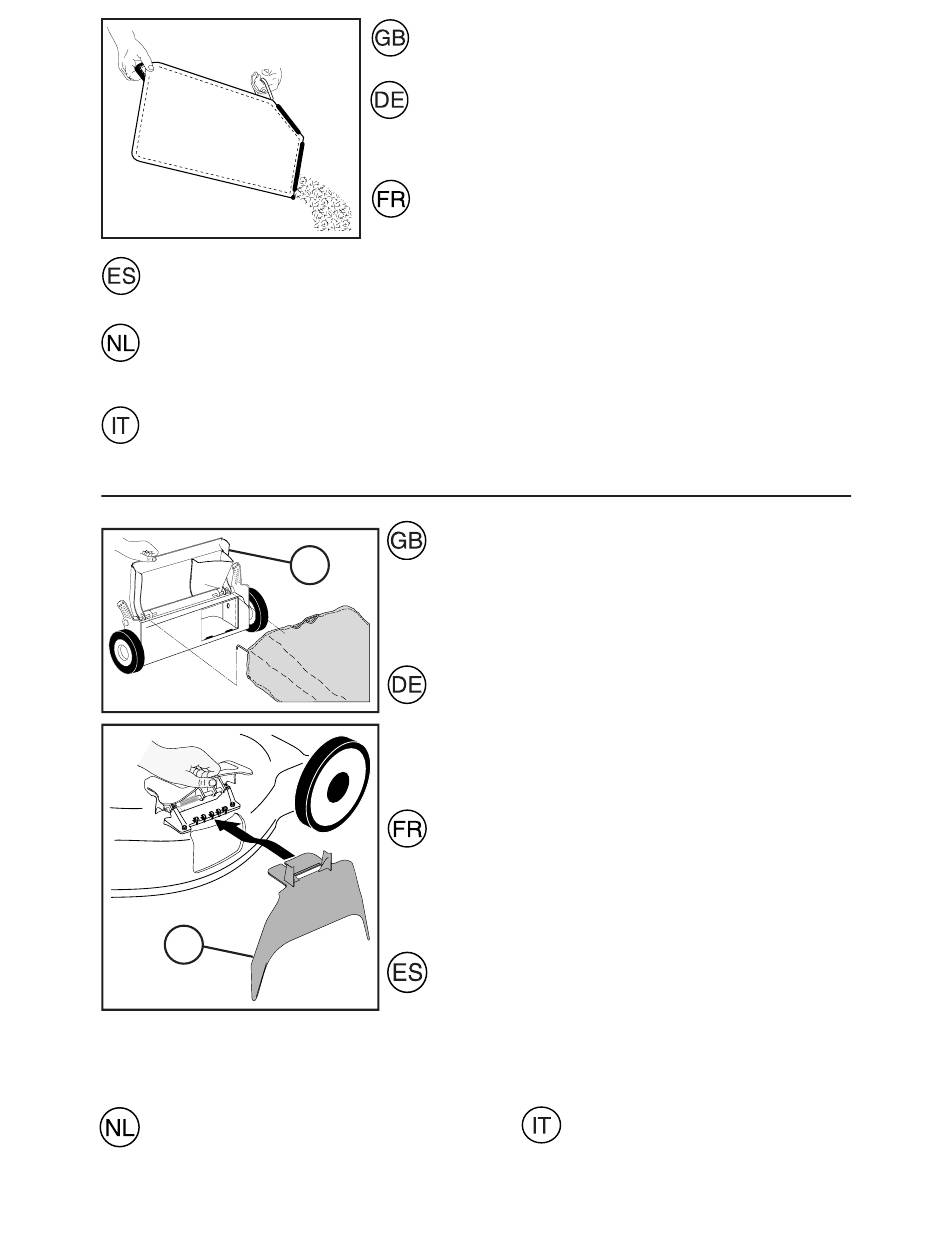 GB

DE

FR

ES

NL

IT

GB

DE

FR

ES

NL

IT