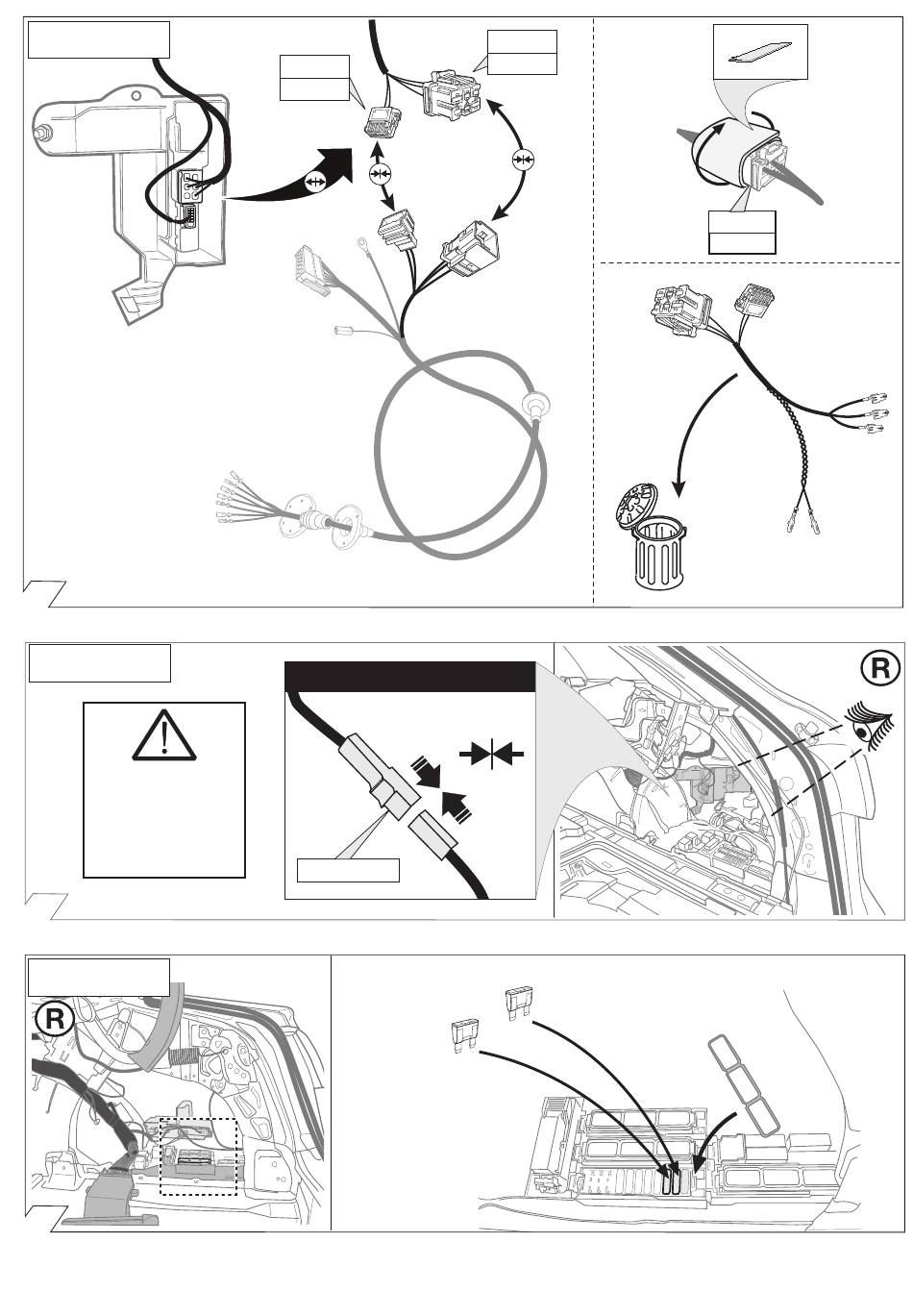 R

R