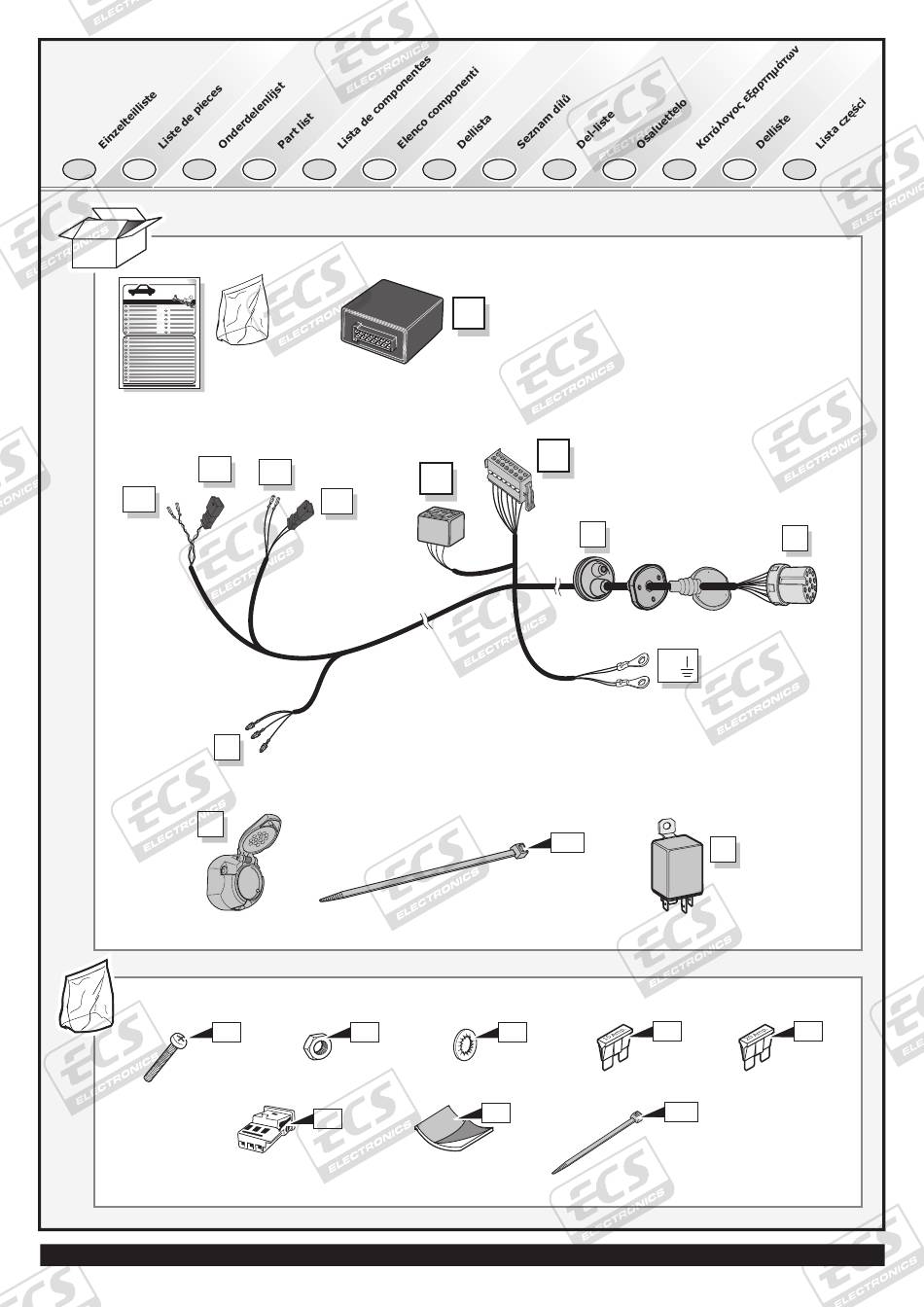 Einzelteilliste
Liste de pieces
Onderdelenlijst
Part list
Lista de componentes
Elenco componenti
Dellista
Seznam dílů
Del-liste
Osaluettelo
Κατάλογος εξαρτημάτων
Delliste
Lista części

ECS ELECTRONICS