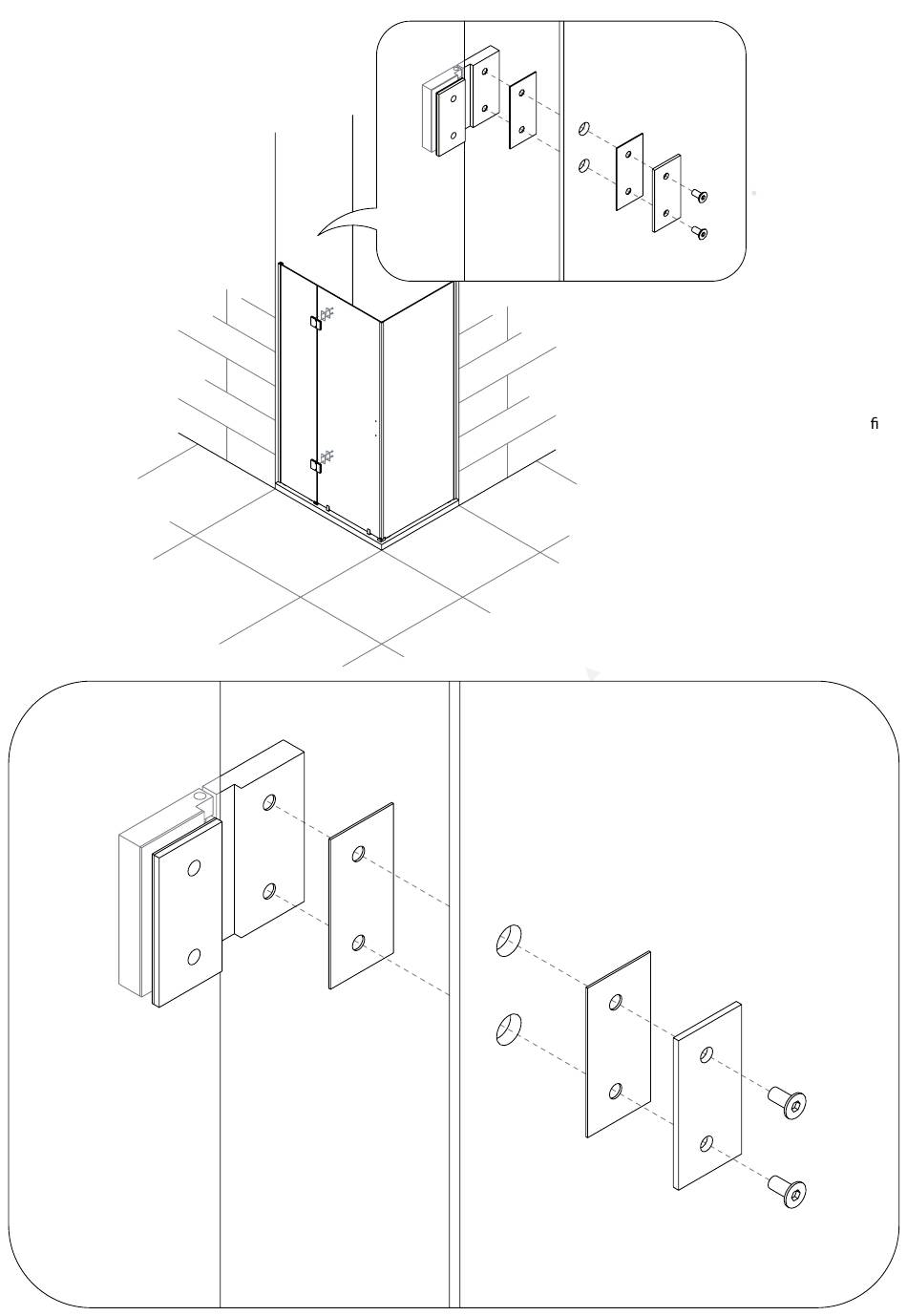 ﬁ