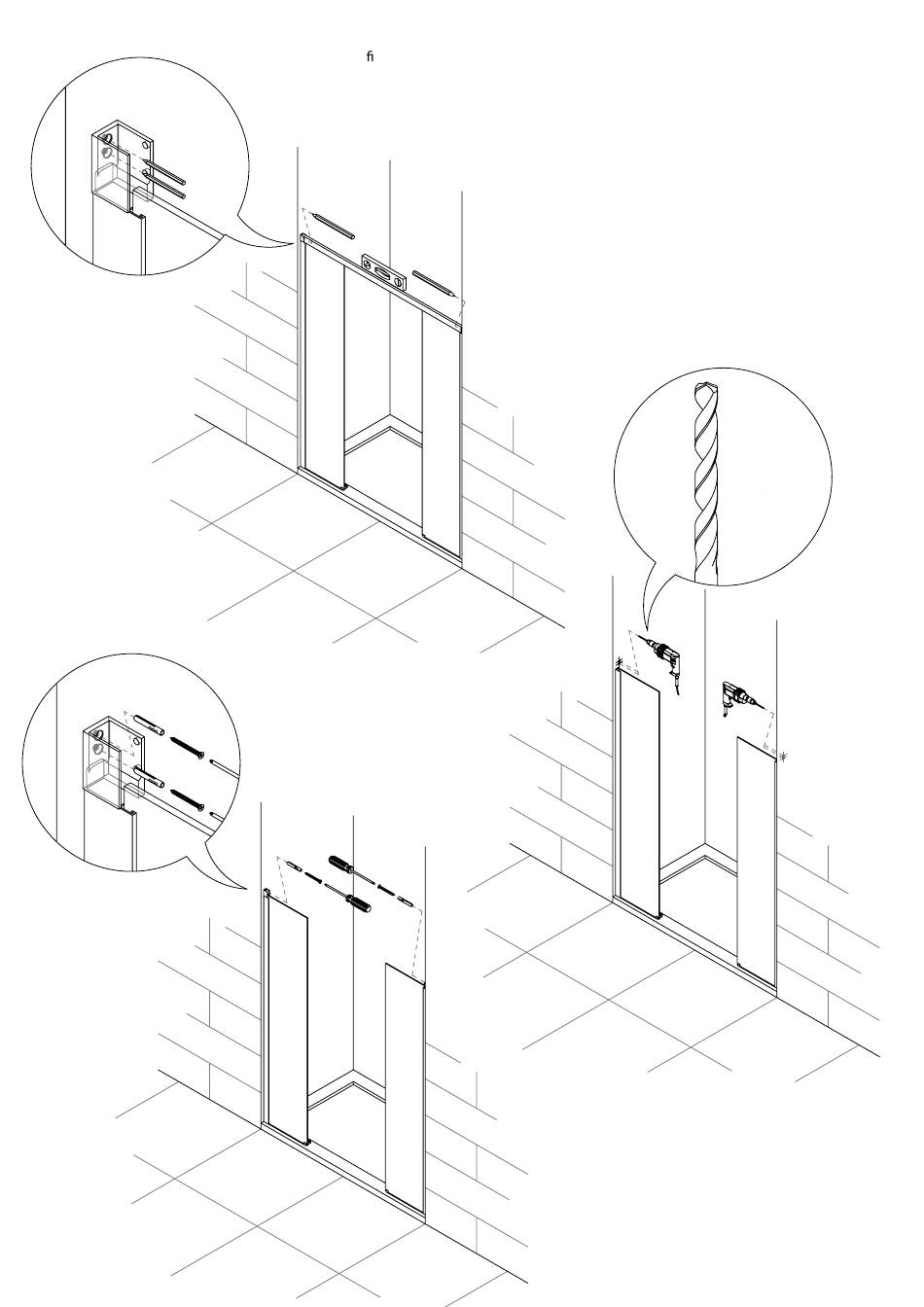 ﬁ