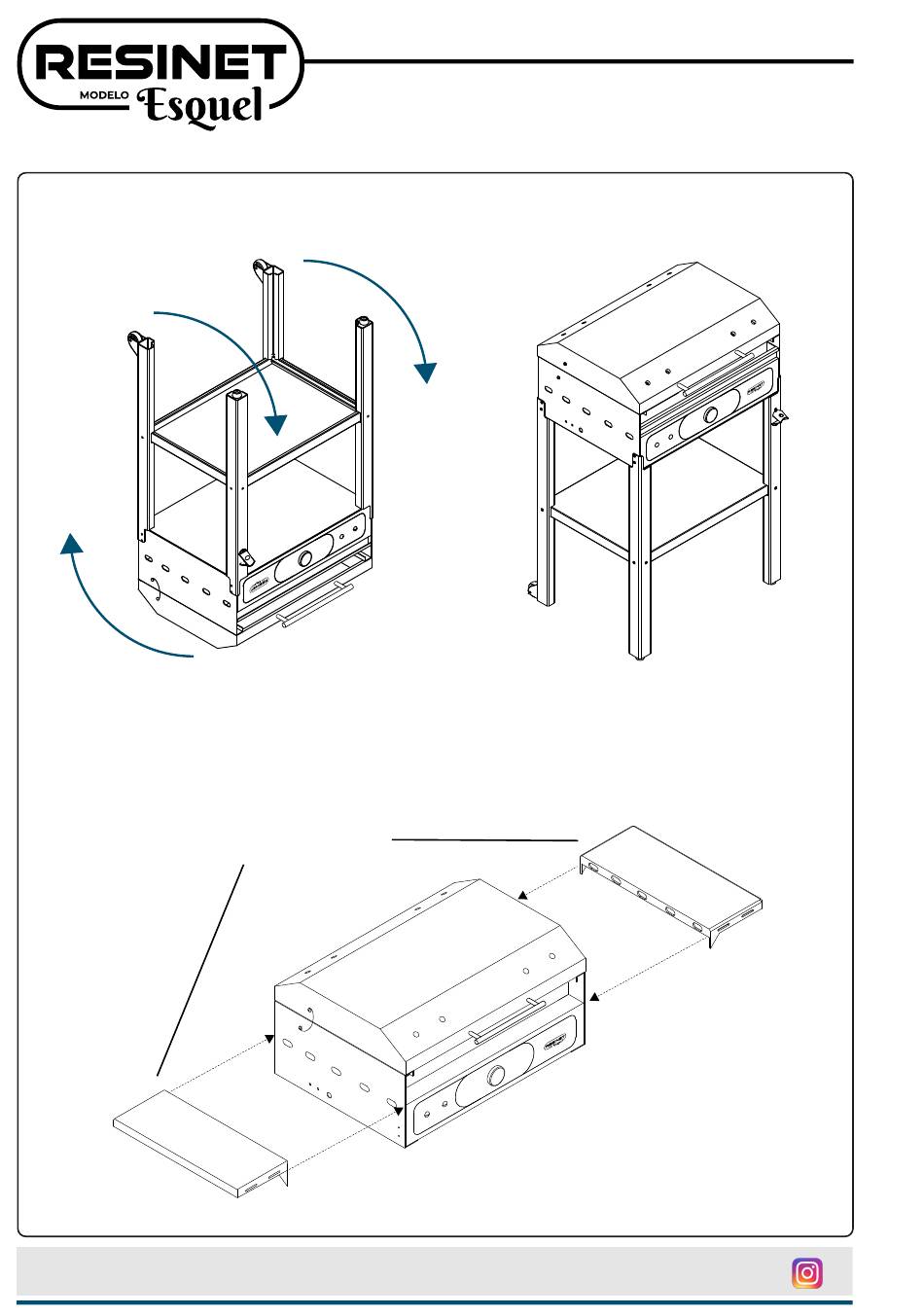 RESINET
MODELO Esquel