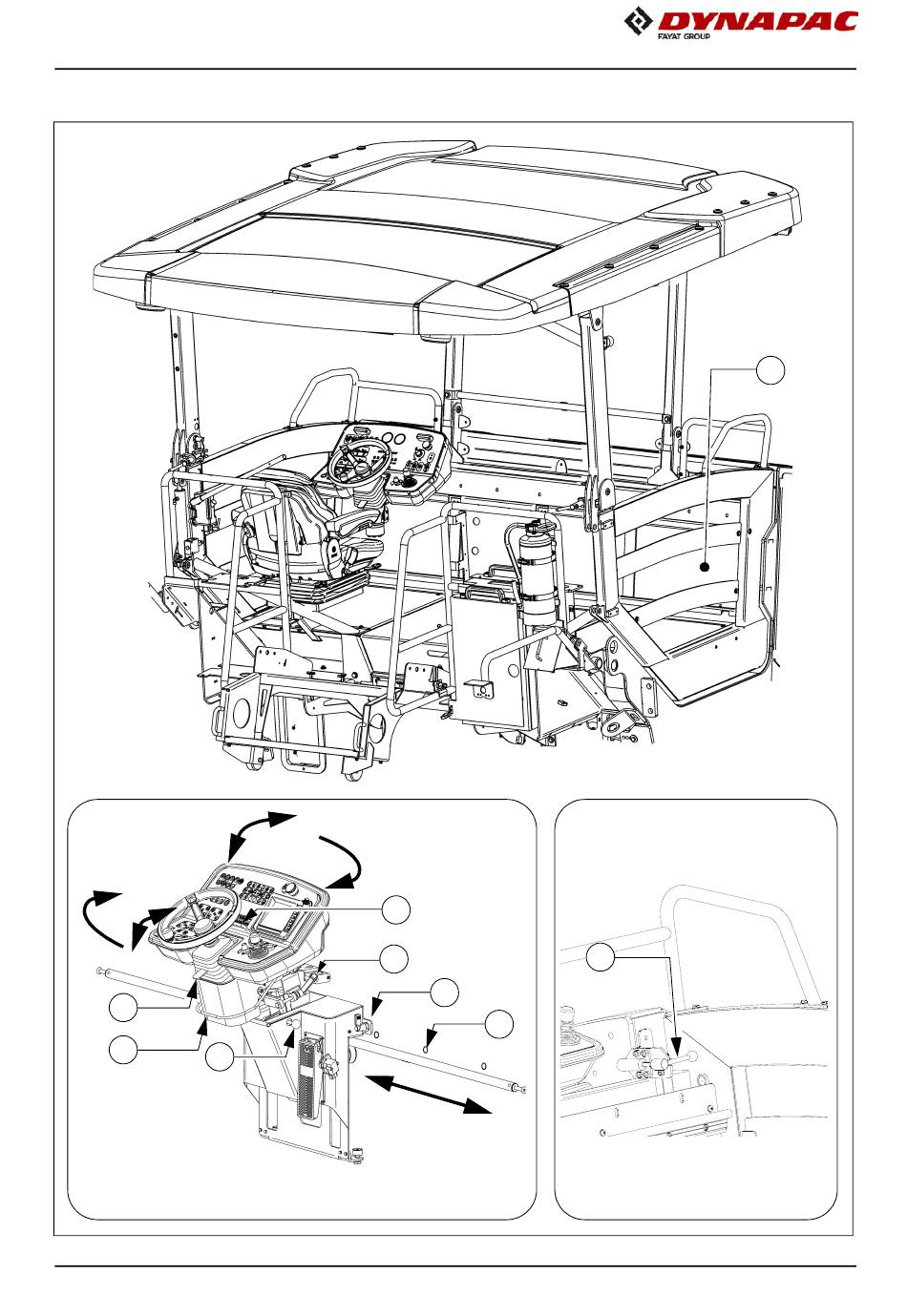 DYNAPAC
FAYAT GROUP