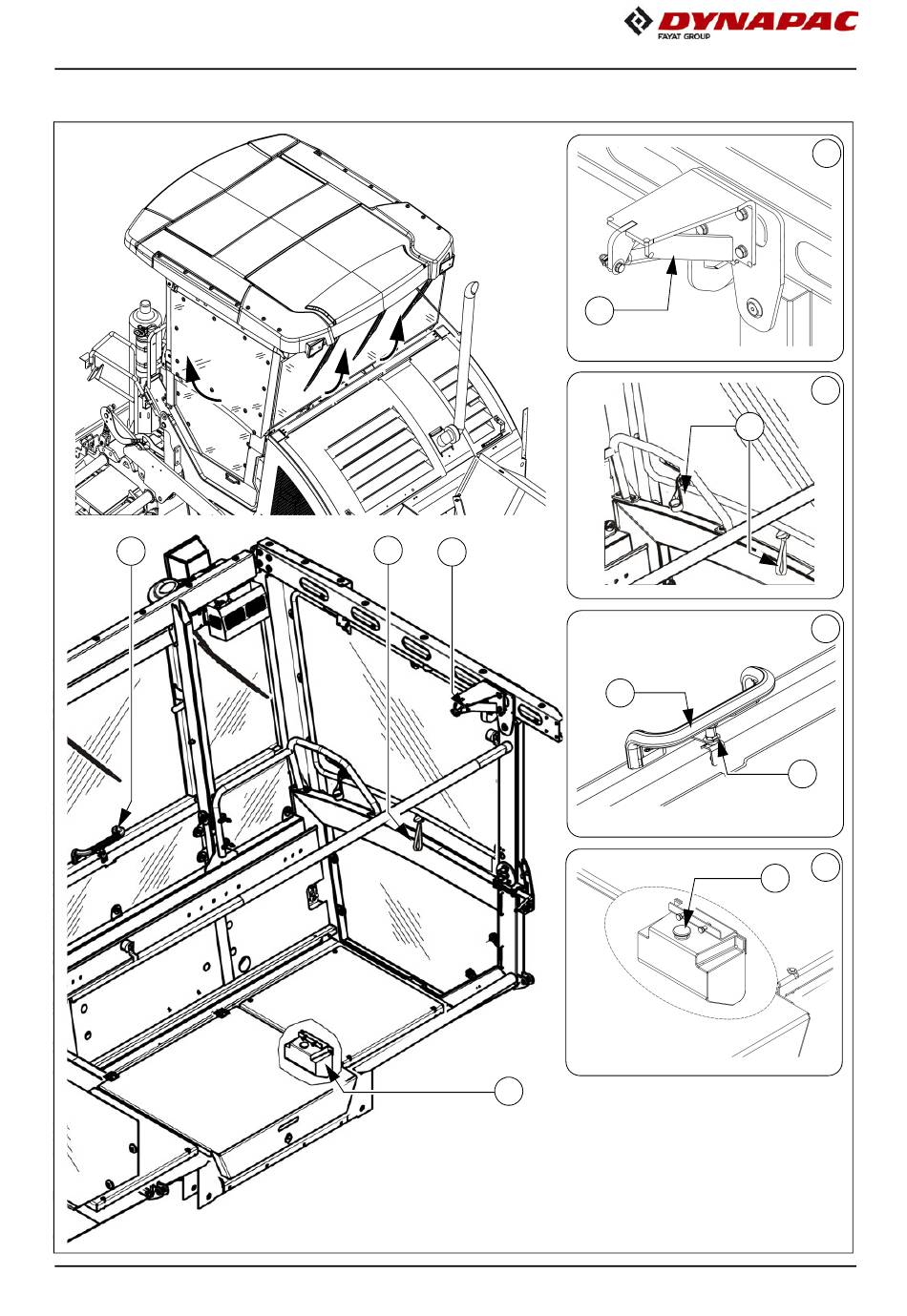 DYNAPAC
FAYAT GROUP