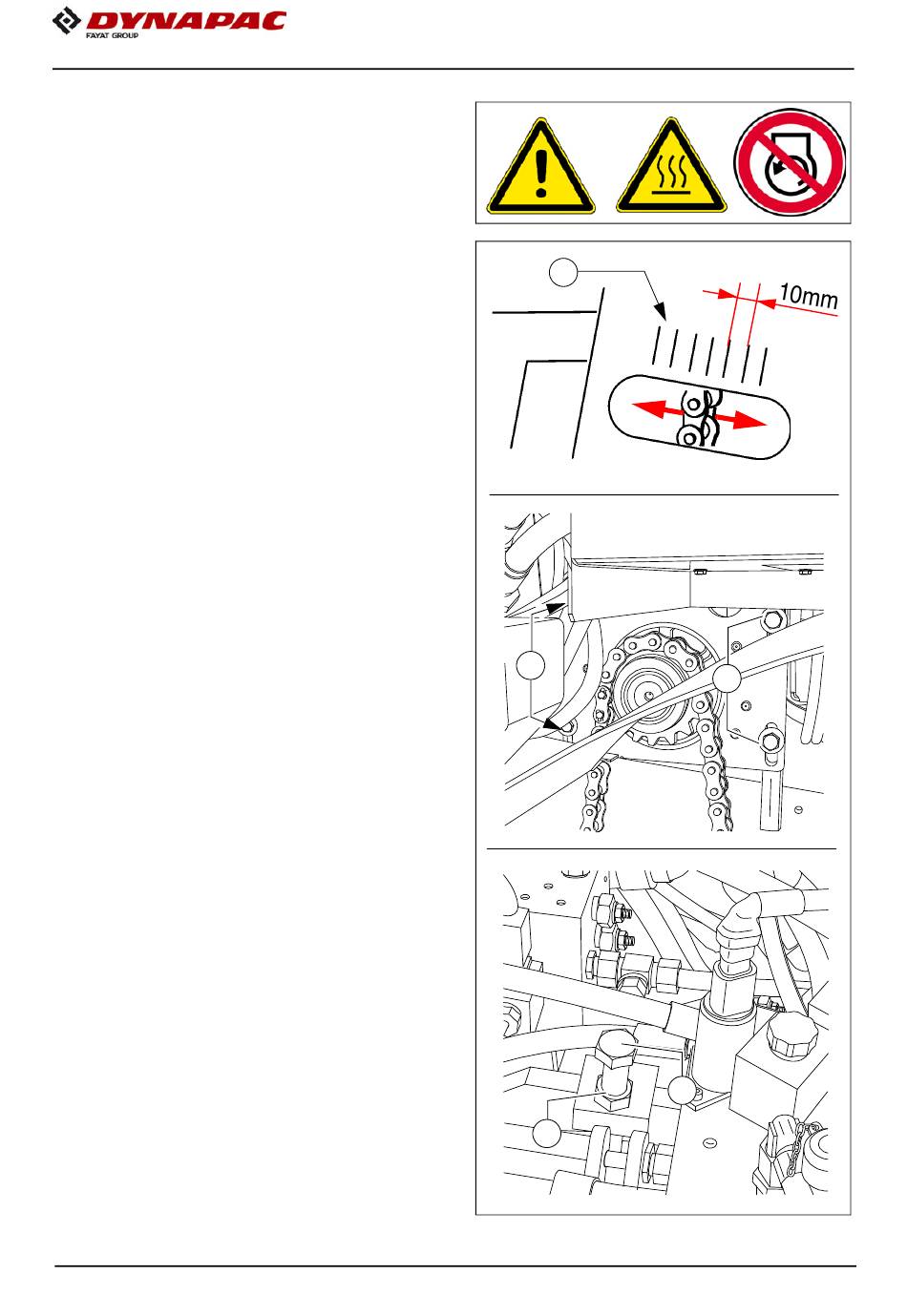 DYNAPAC
FAYAT GROUP

10mm