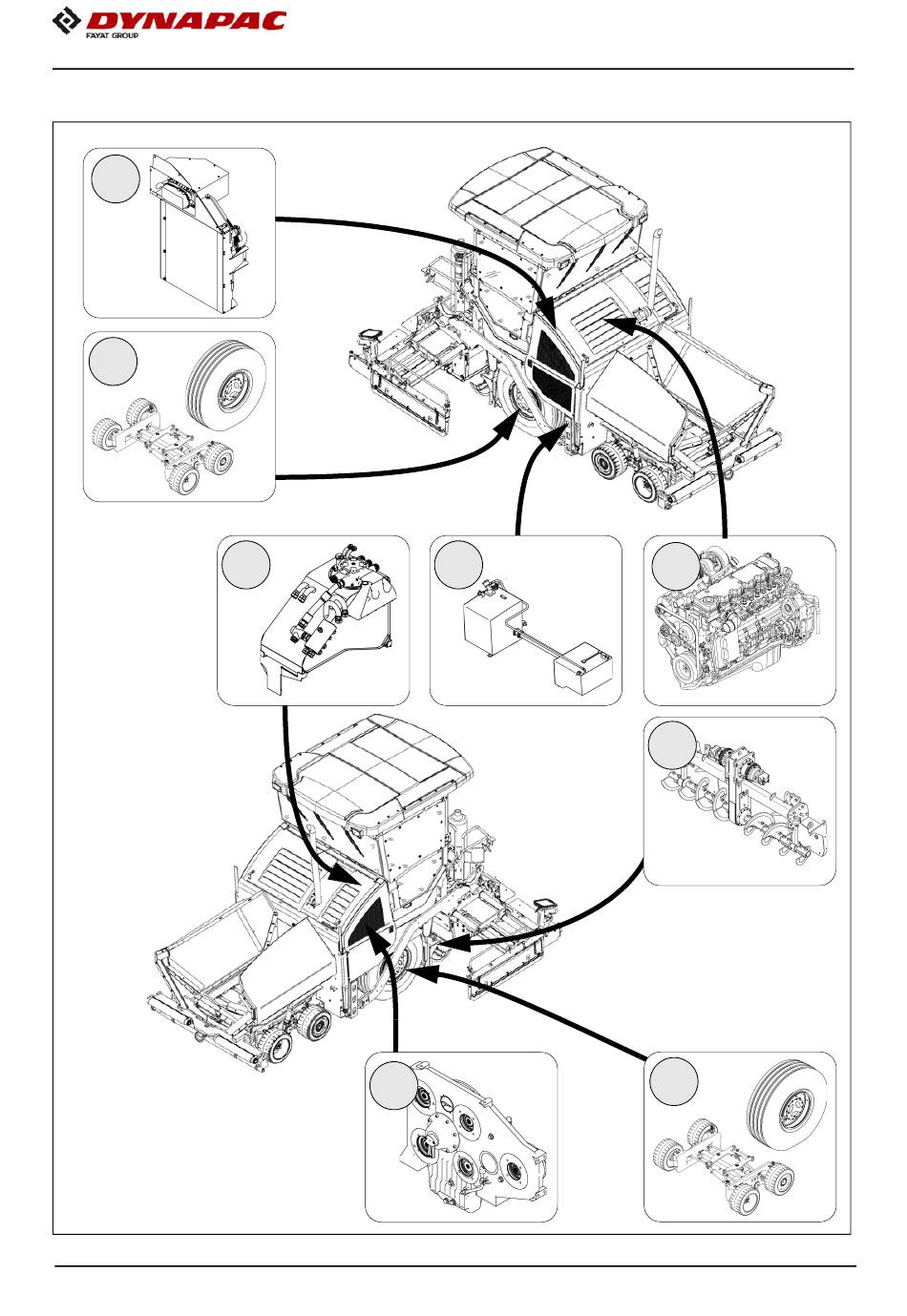 DYNAPAC
FAYAT GROUP