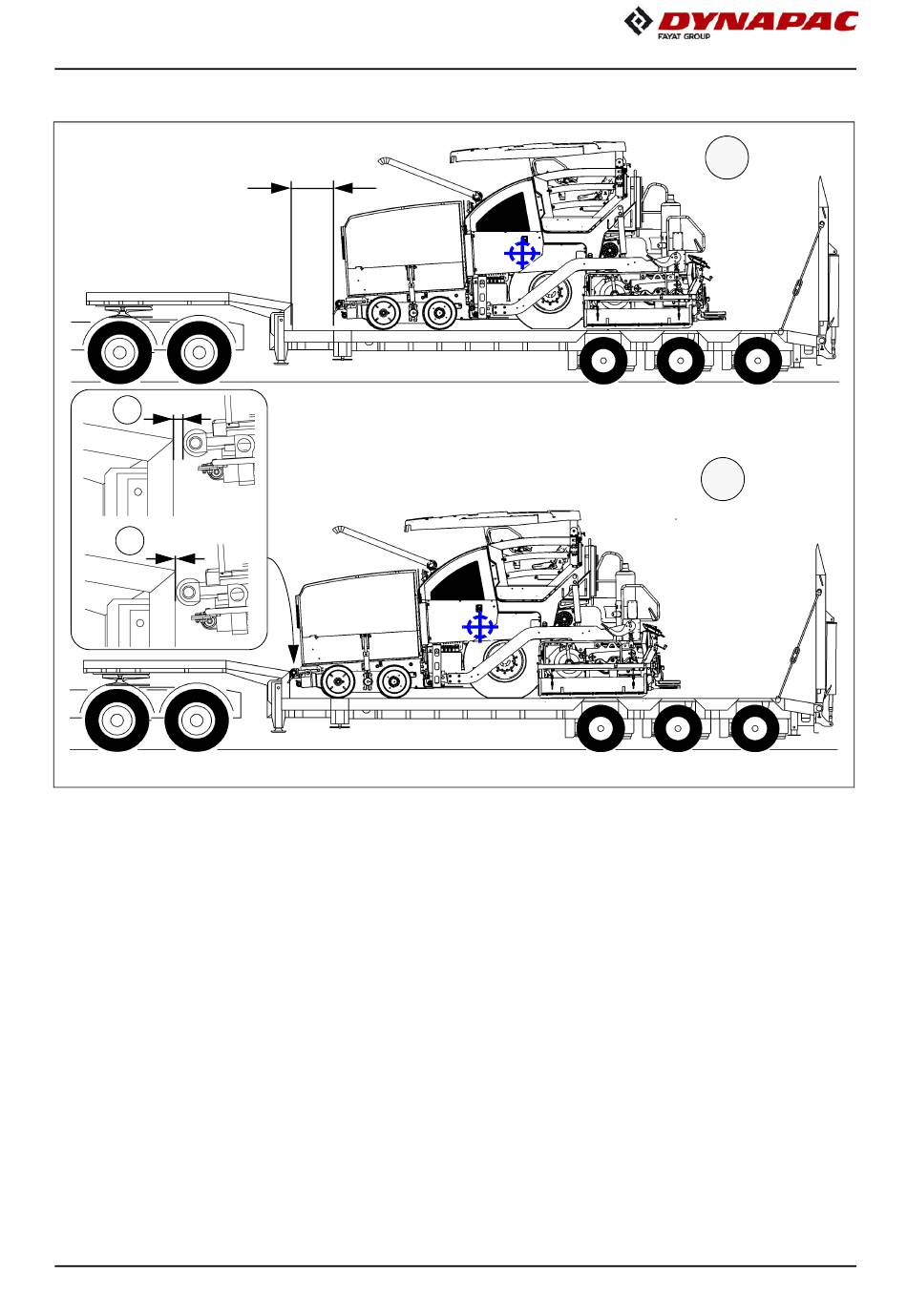 DYNAPAC
FAYAT GROUP