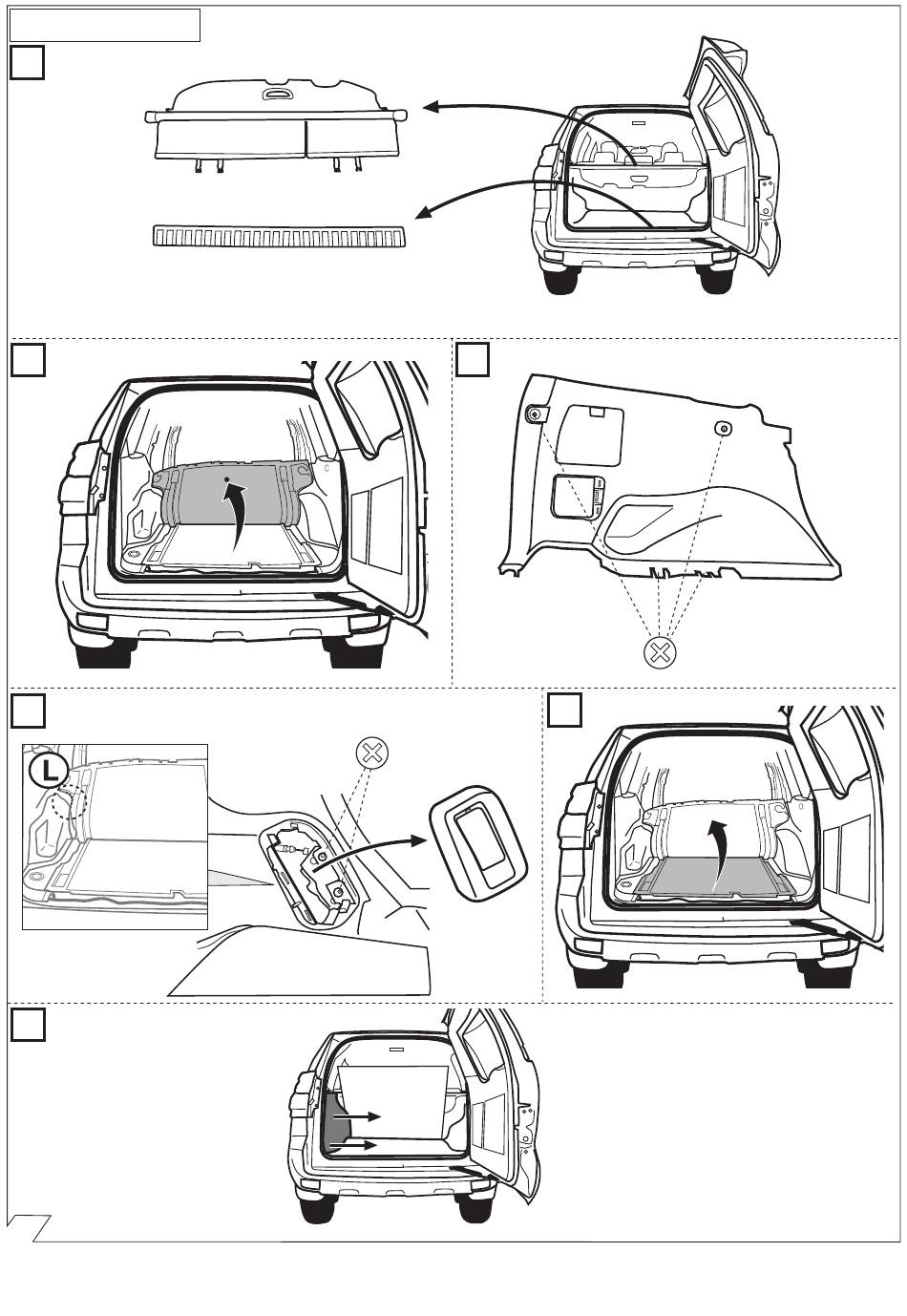 L