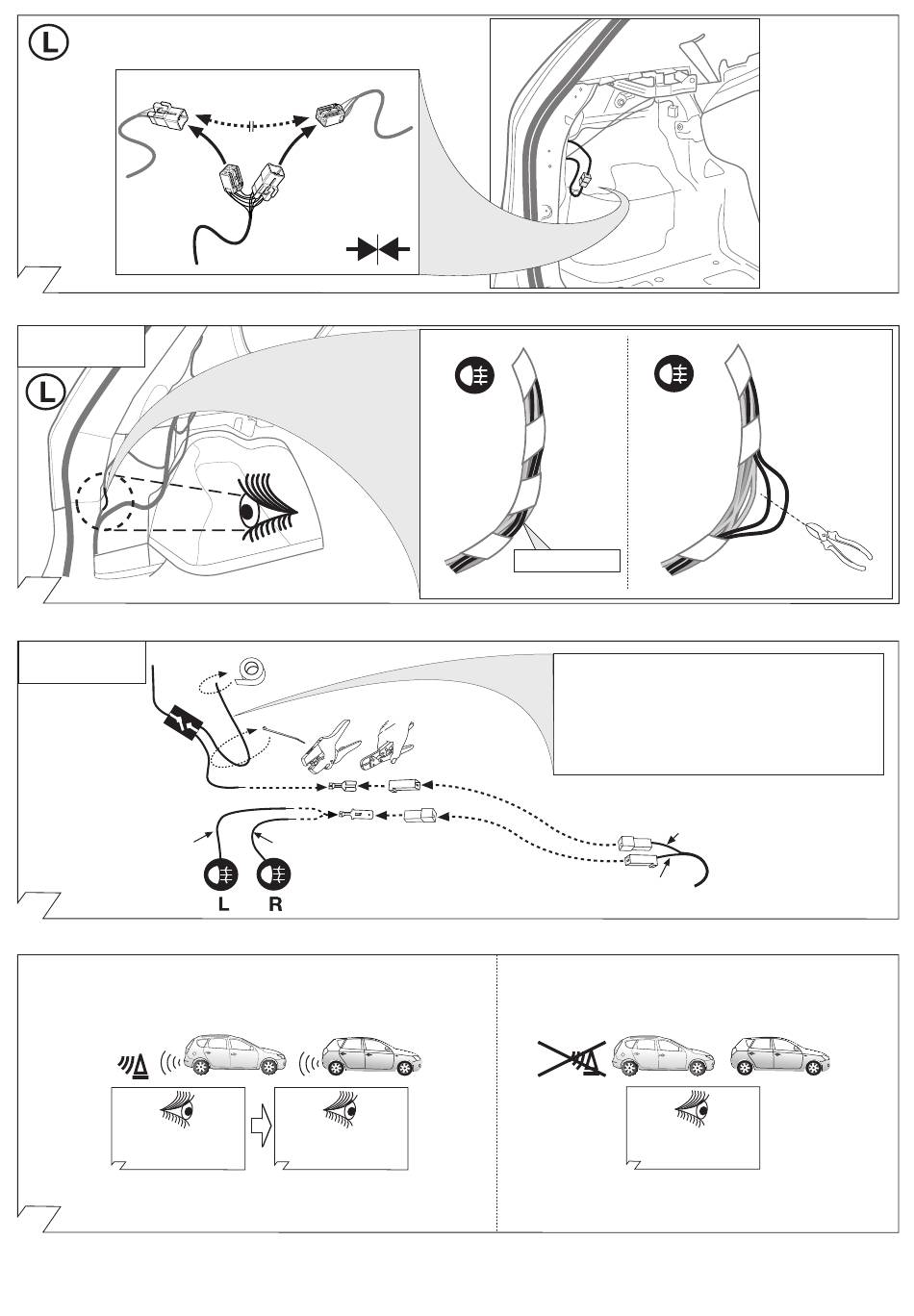 L

L

L R