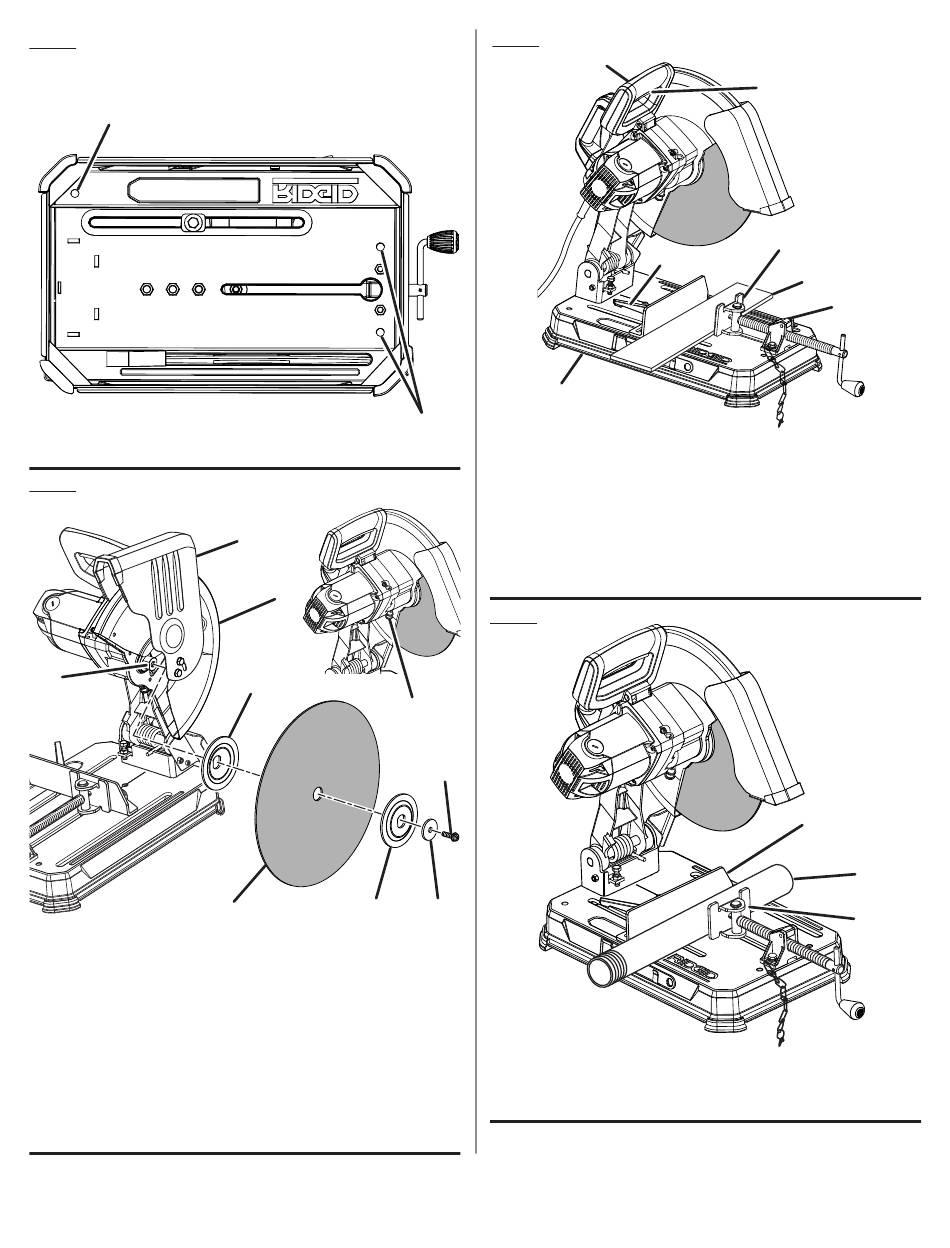 RIDGID