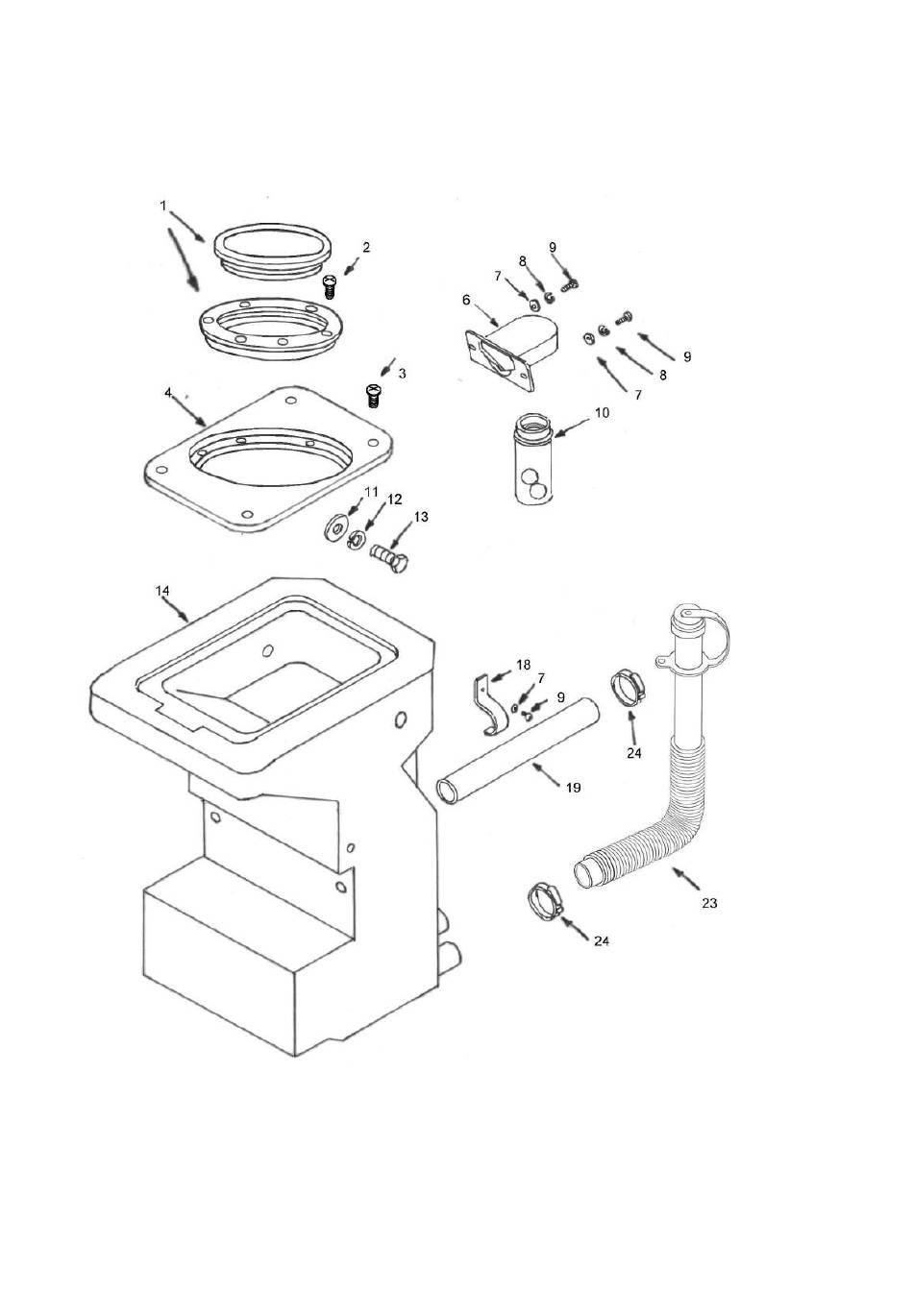 1
2
9
8
7
6
9
8
7
3
4
10
11
12
13
14
18
7
9
24
19
23
24