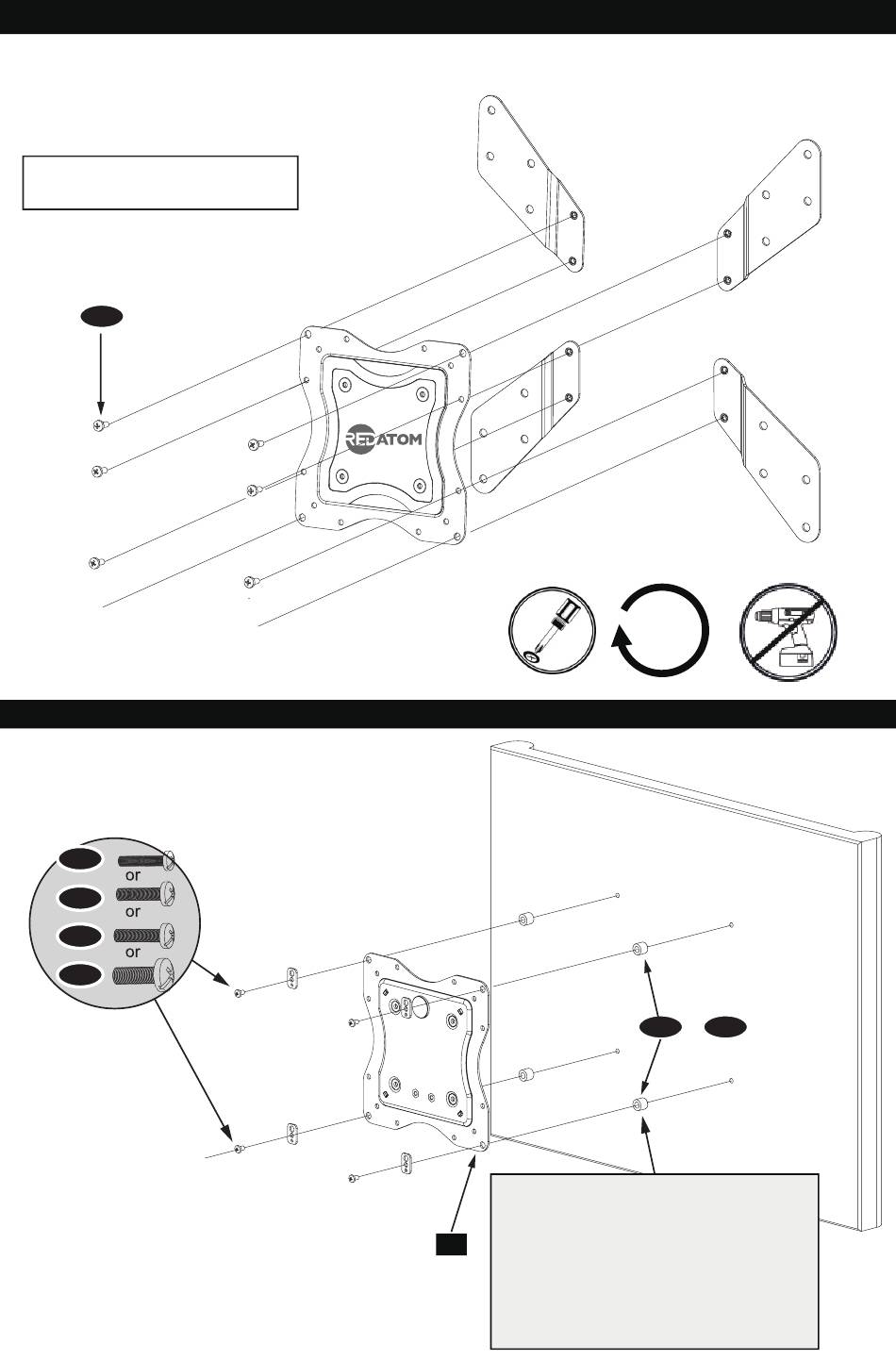 REDATOM

or

or

or