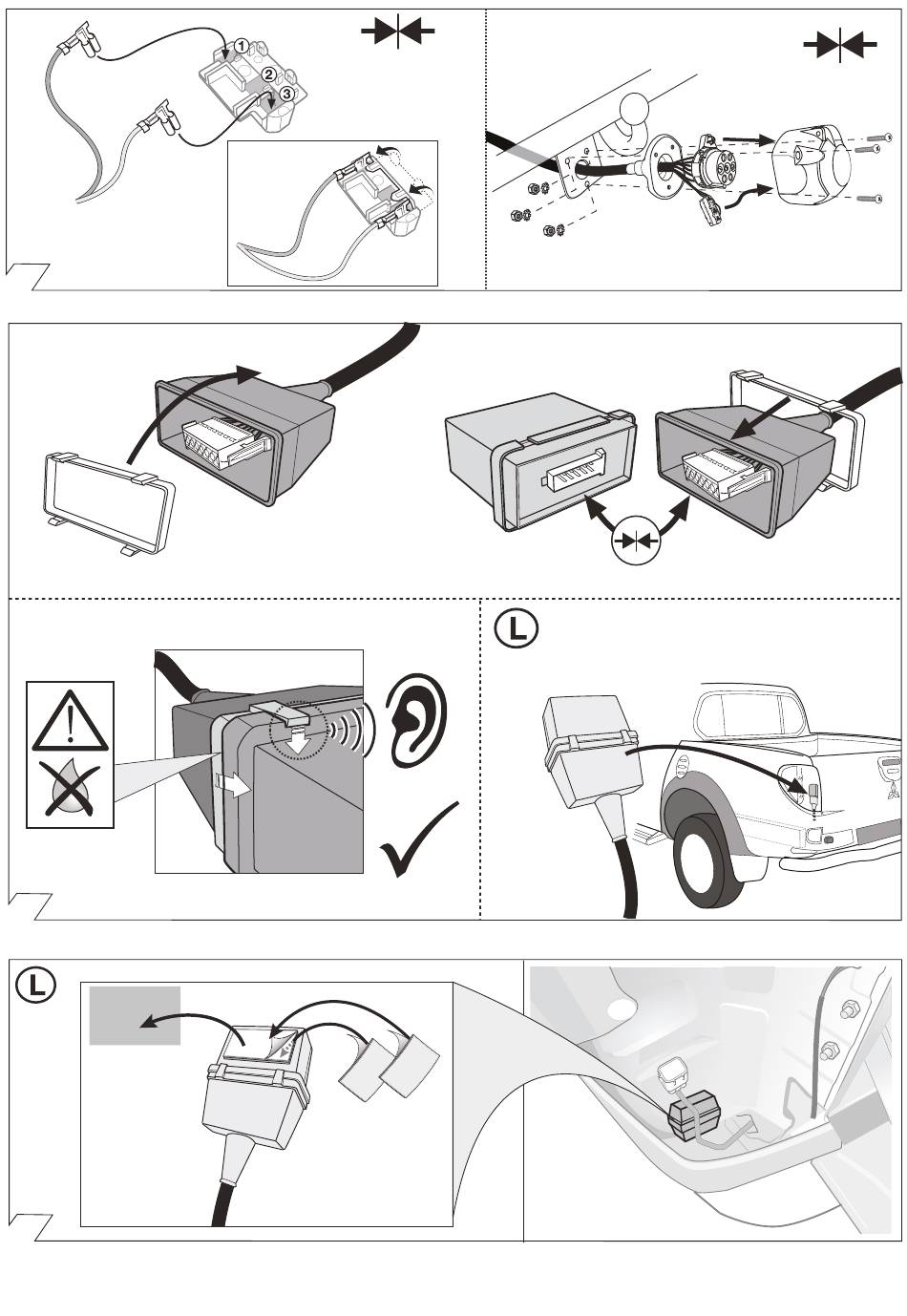 1
2
3

L

L