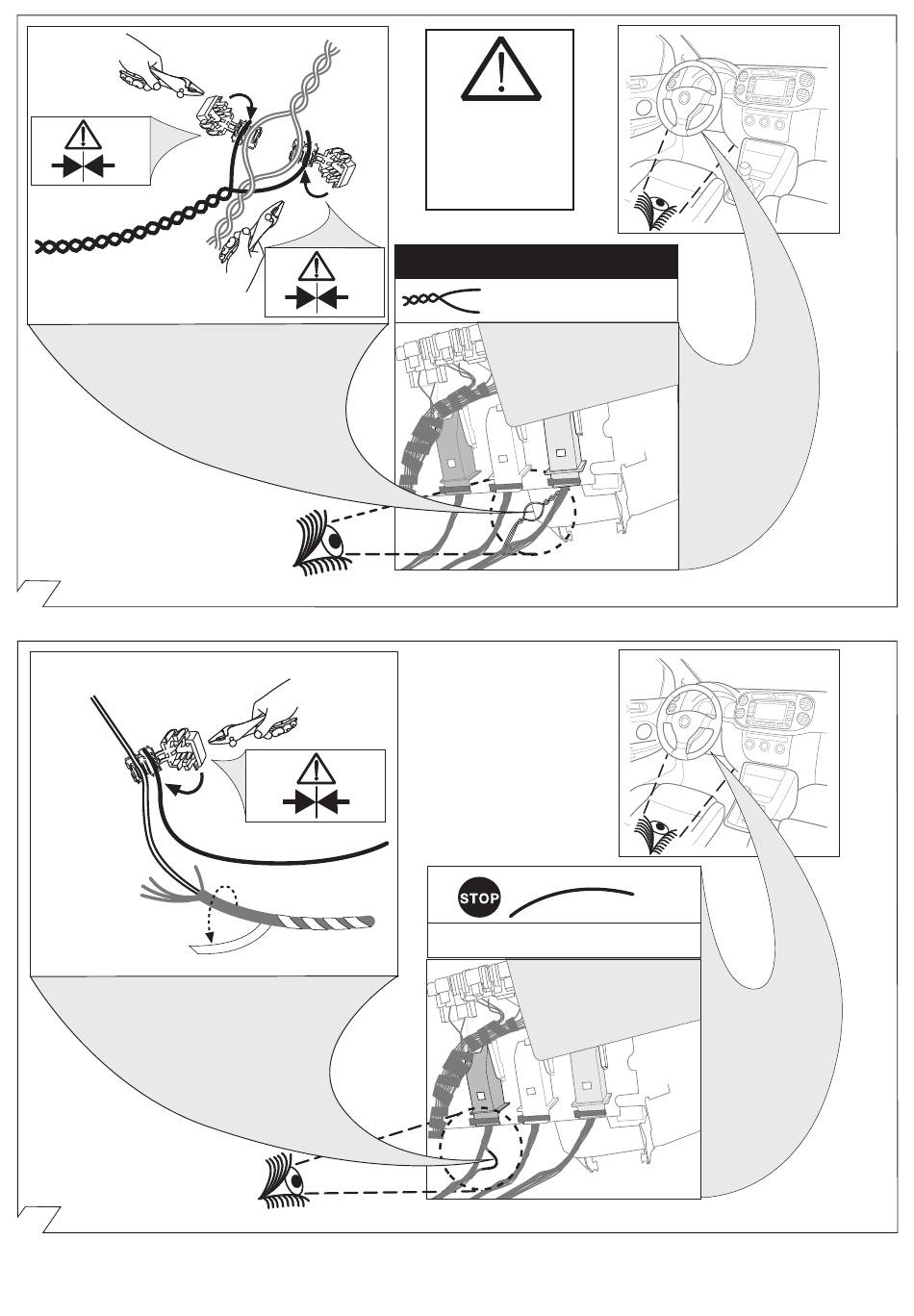 STOP