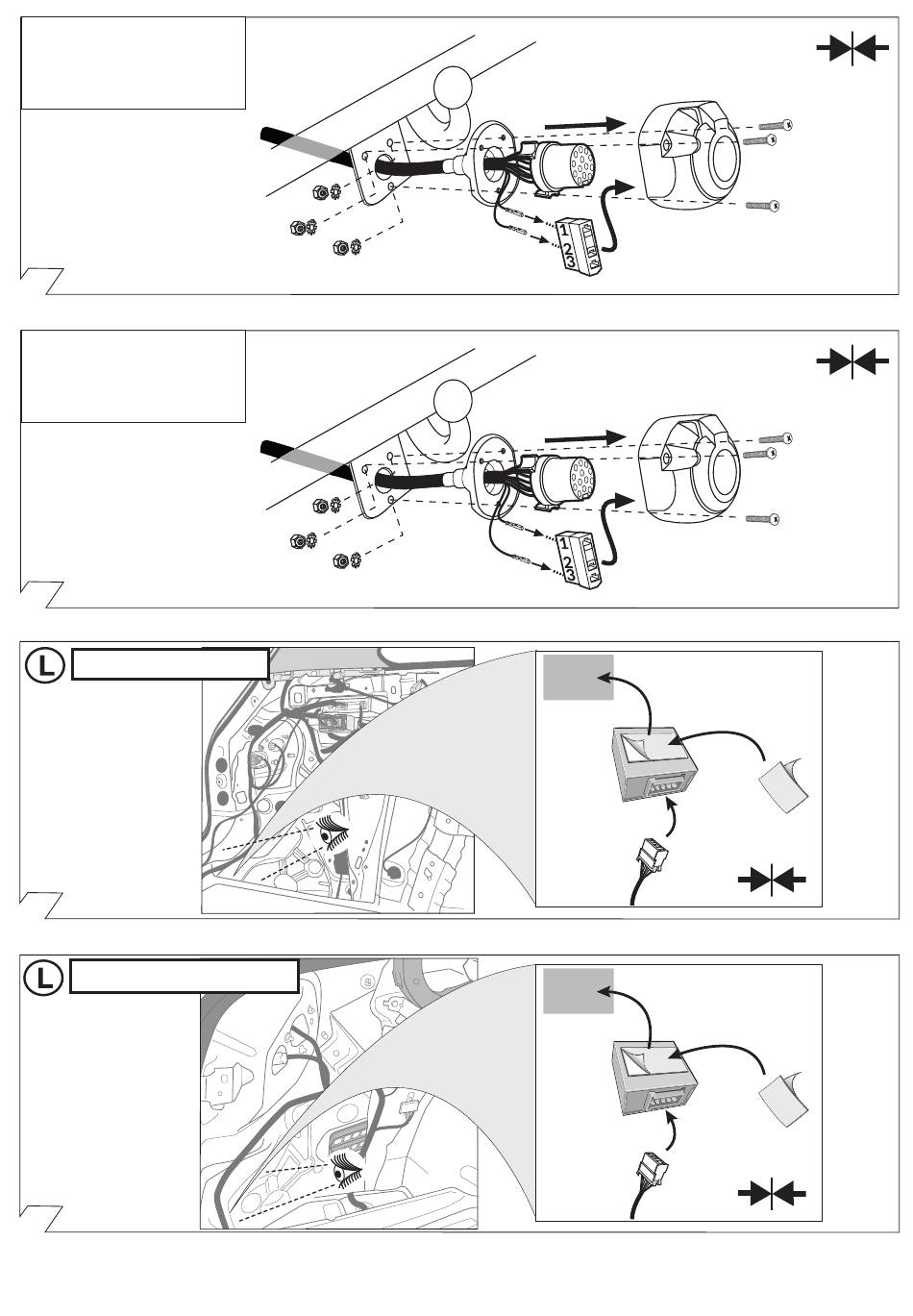 1
2
3

1
2
3

L

L