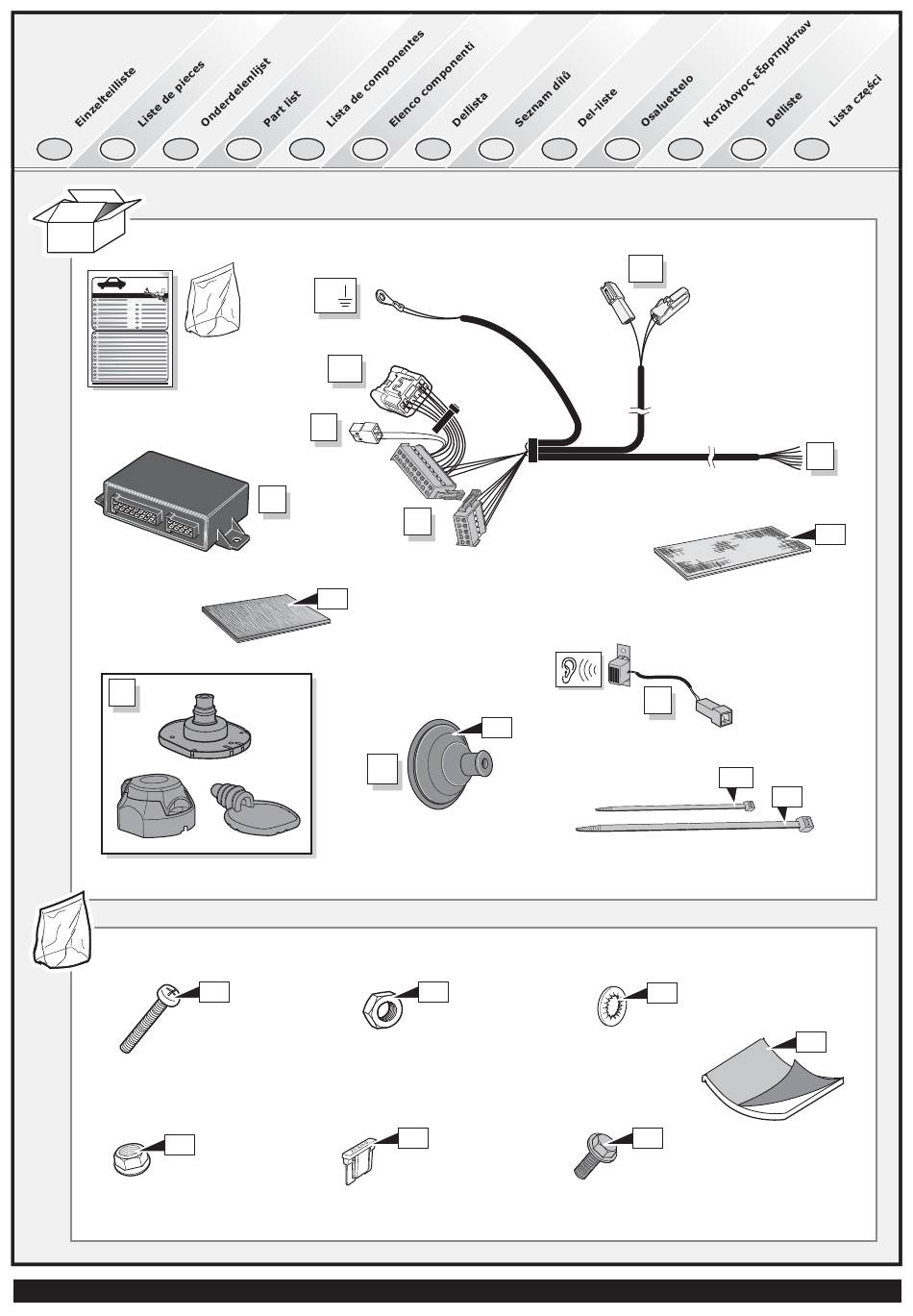 Einzelteilliste
Liste de pieces
Onderdelenlijst
Part list
Lista de componentes
Elenco componenti
Dellista
Seznam dílů
Del-liste
Osaluettelo
Κατάλογος εξαρτημάτων
Delliste
Lista części