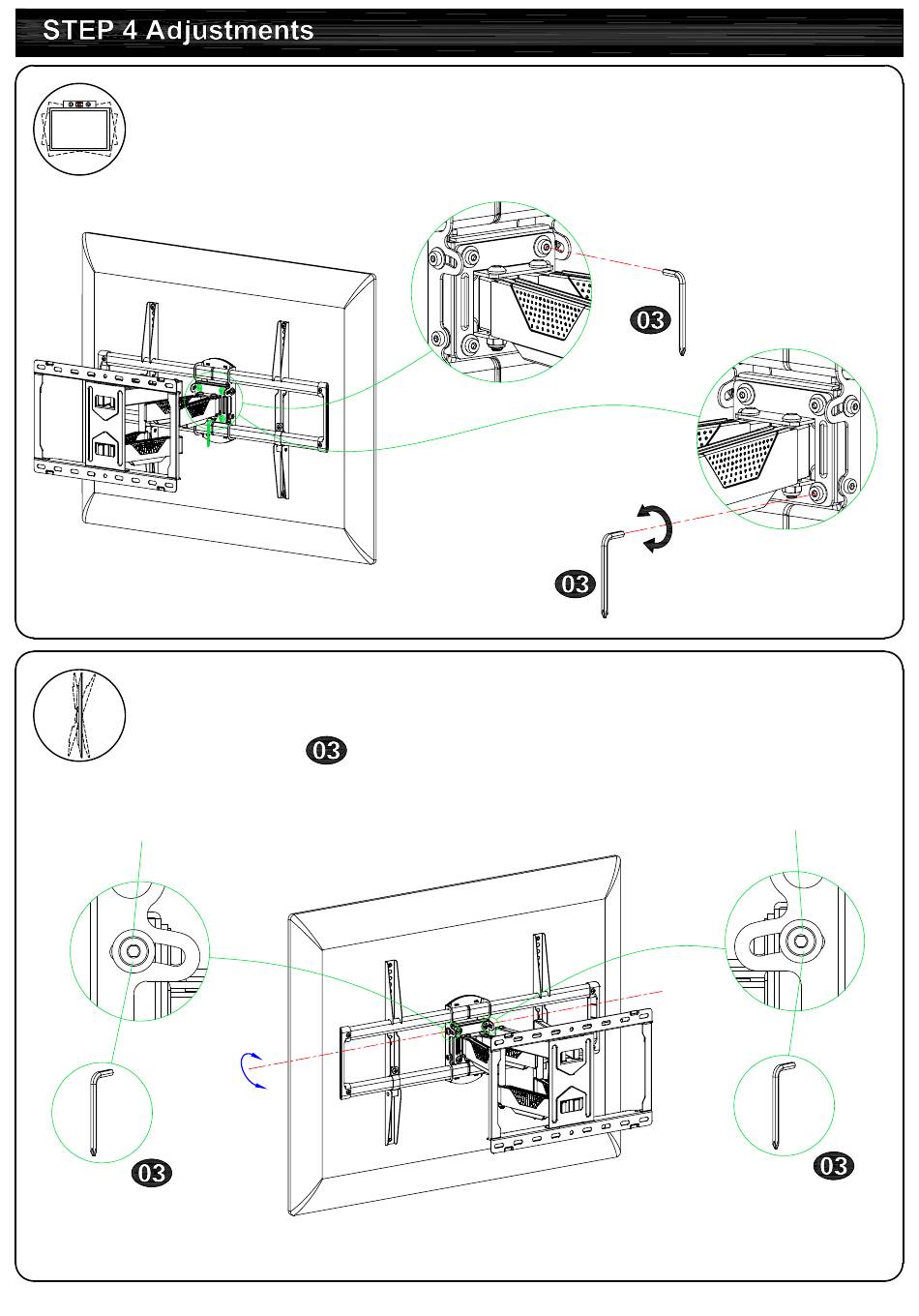 STEP 4 Adjustments

03

03

03

03

03