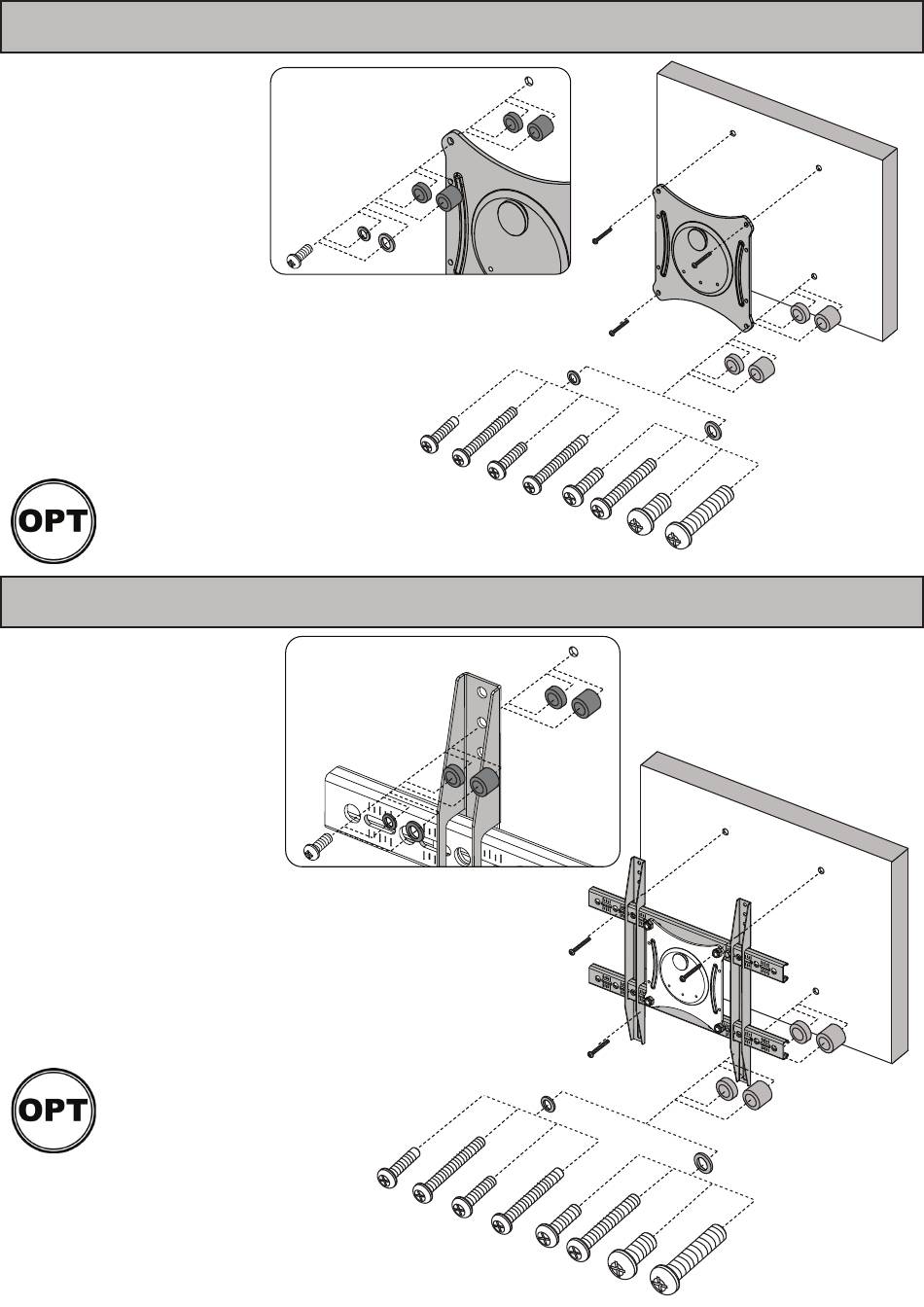 OPT

OPT