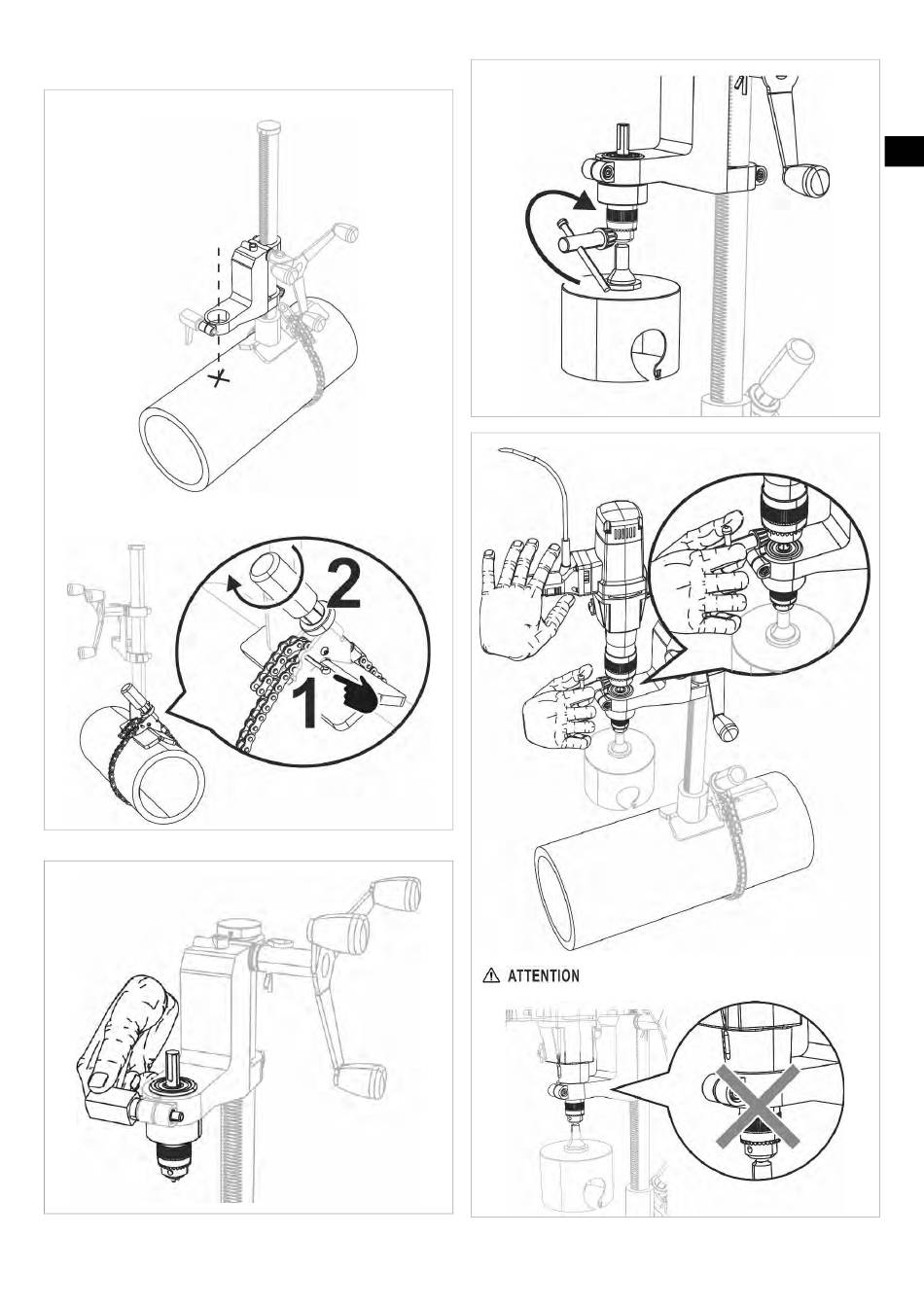 2

1

ATTENTION