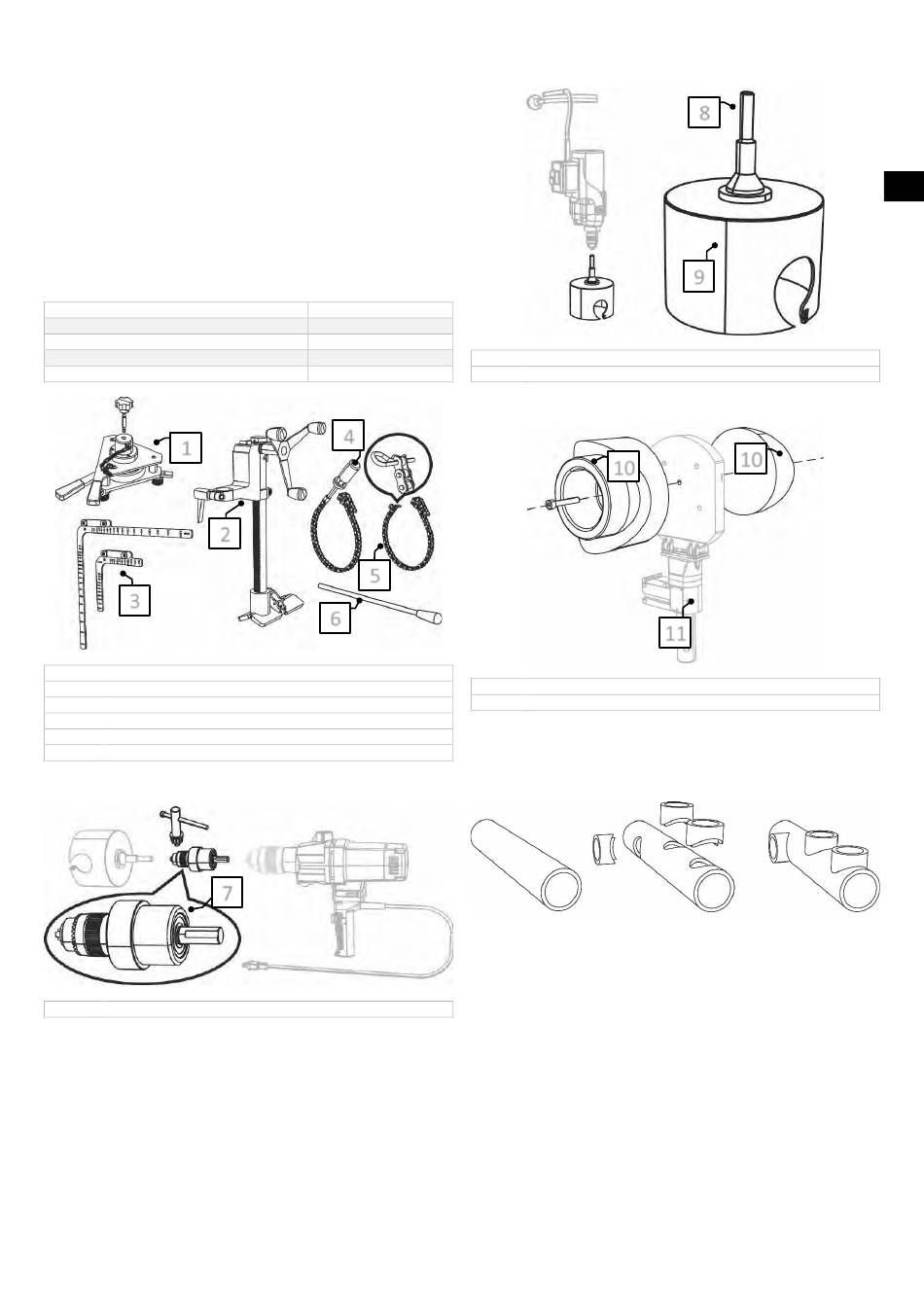 8

9

1

2

3

4

5

6

10

10

11

7