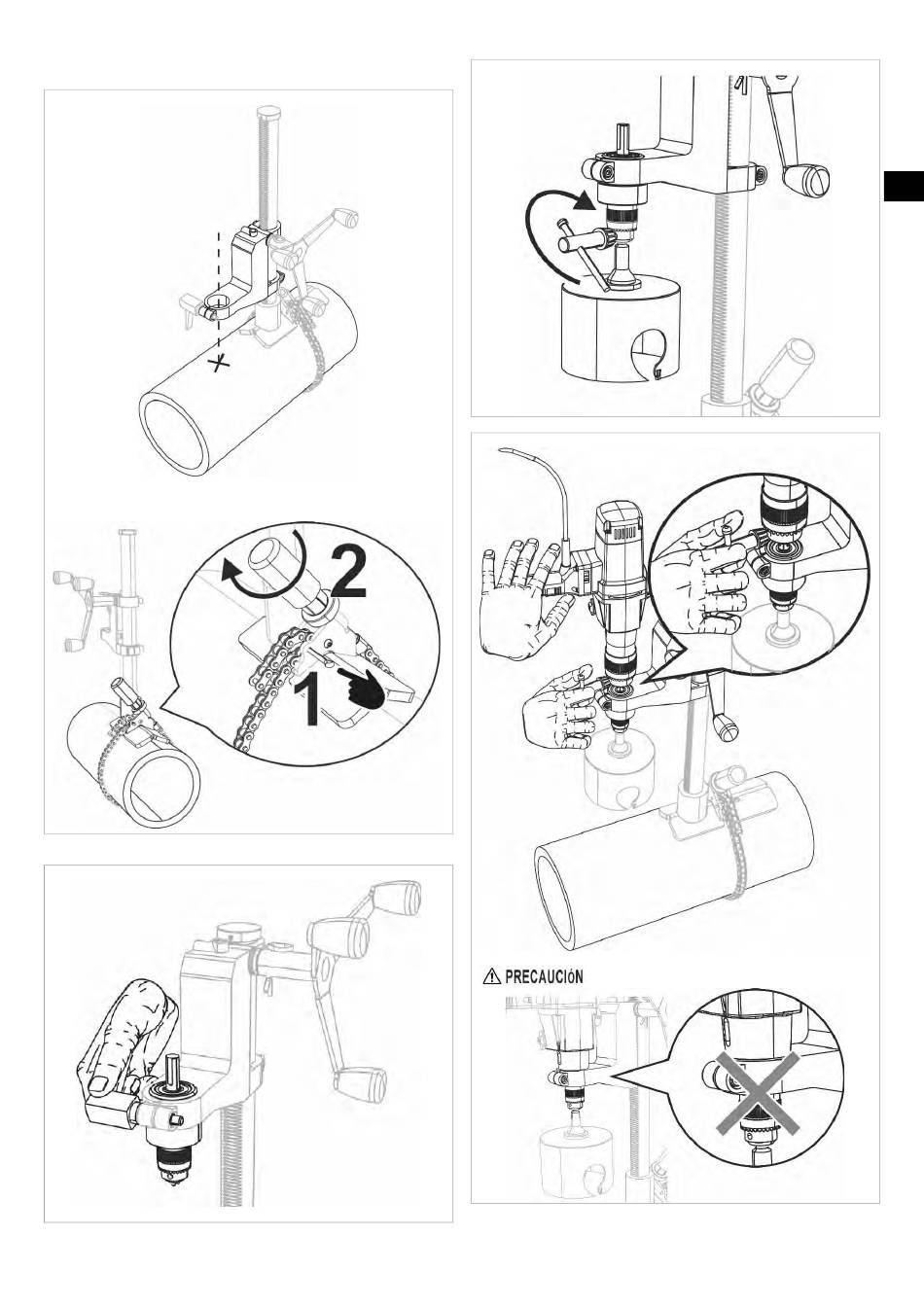 2
1
PRECAUCIÓN