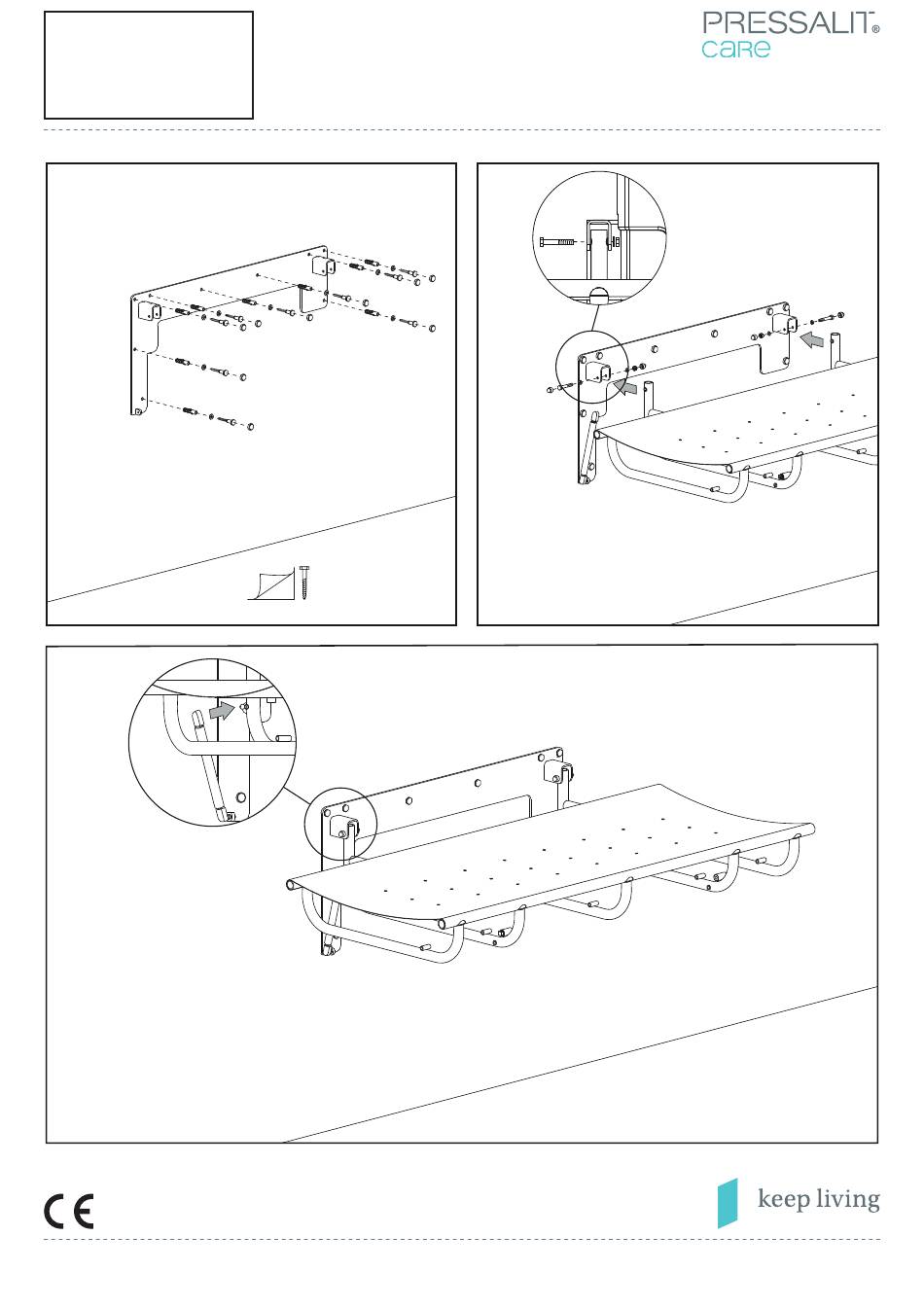 PRESSALIT®
care

CE

keep living