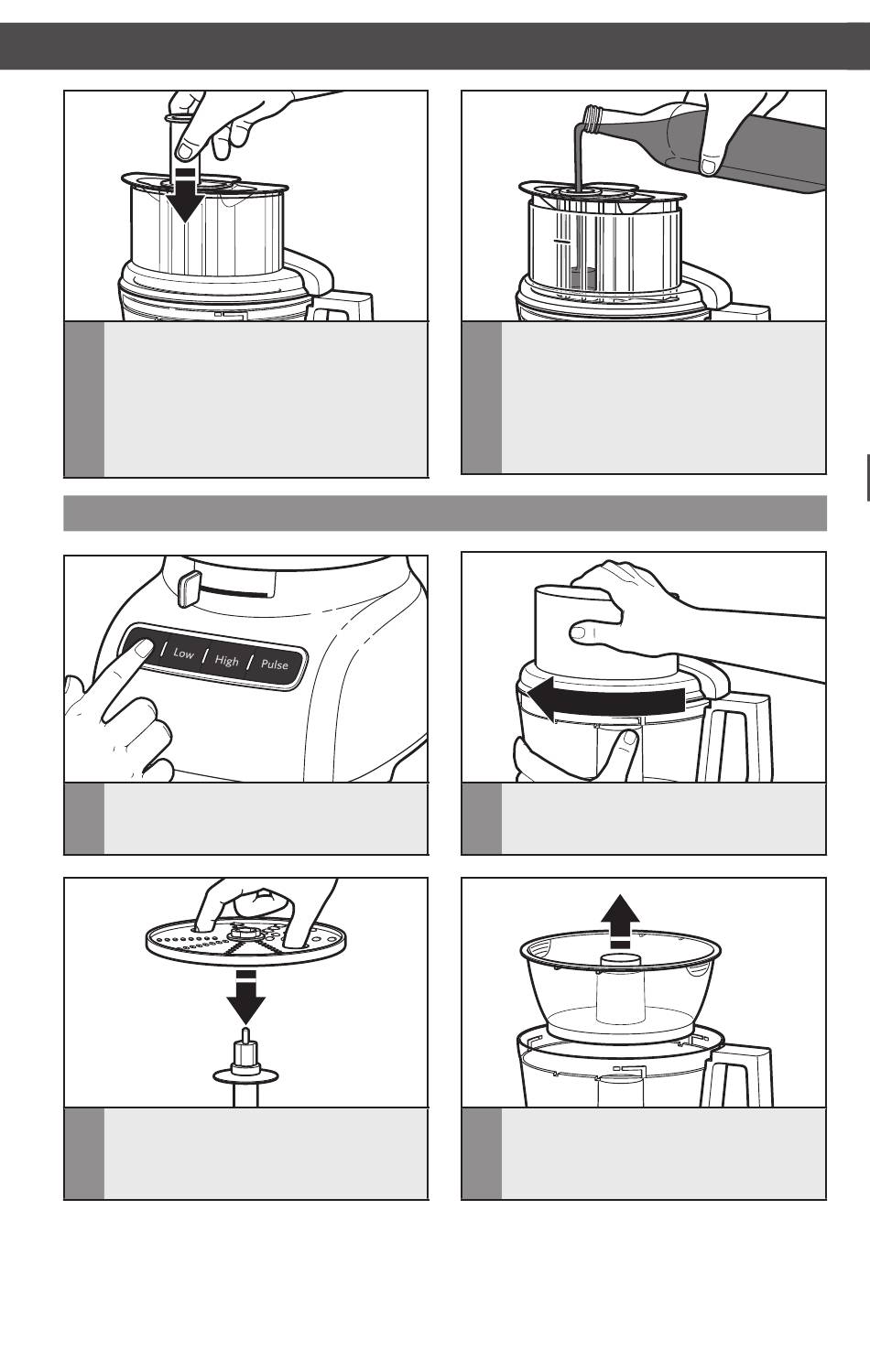 Low High Pulse