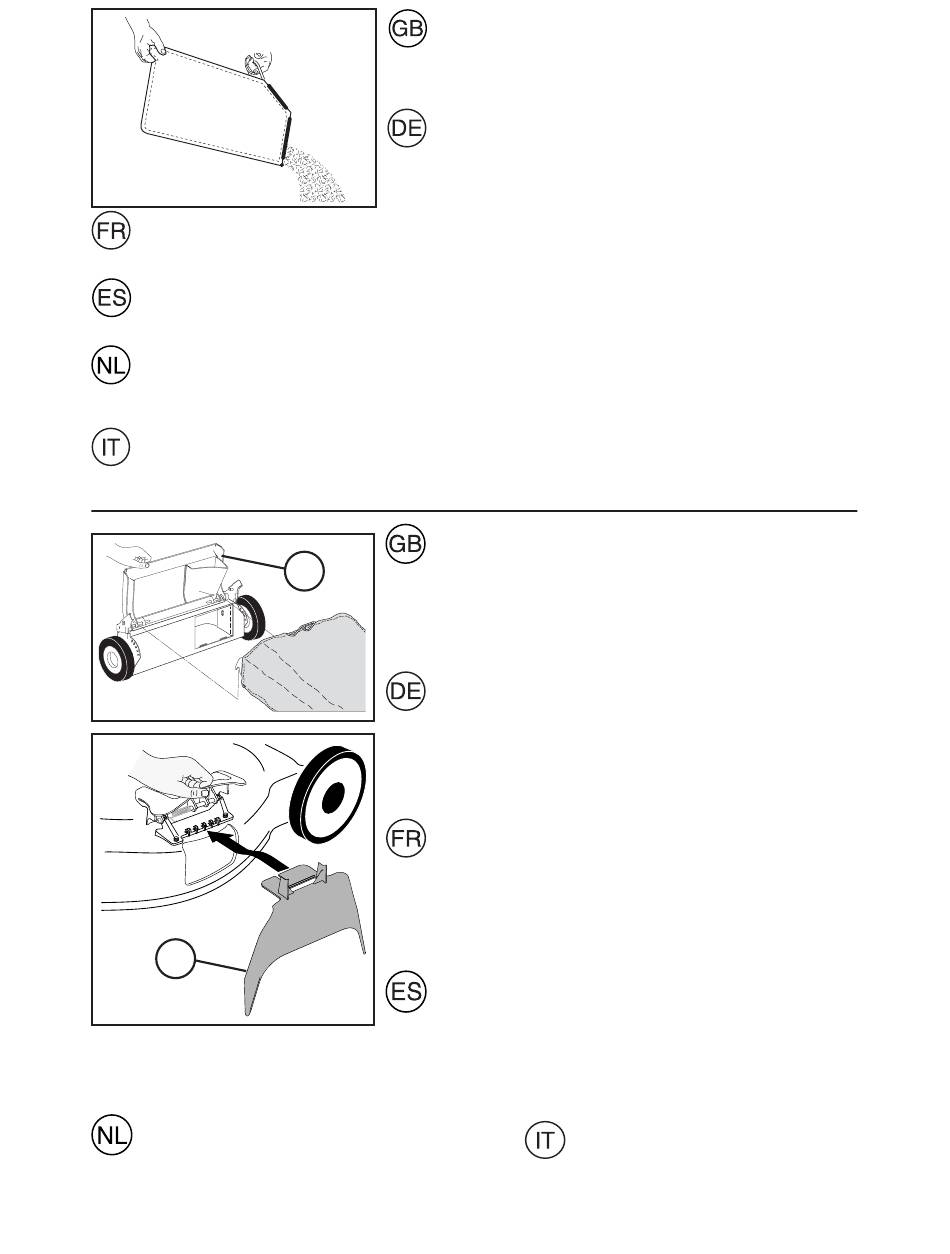 GB

DE

FR

ES

NL

IT

GB

DE

FR

ES

NL

IT