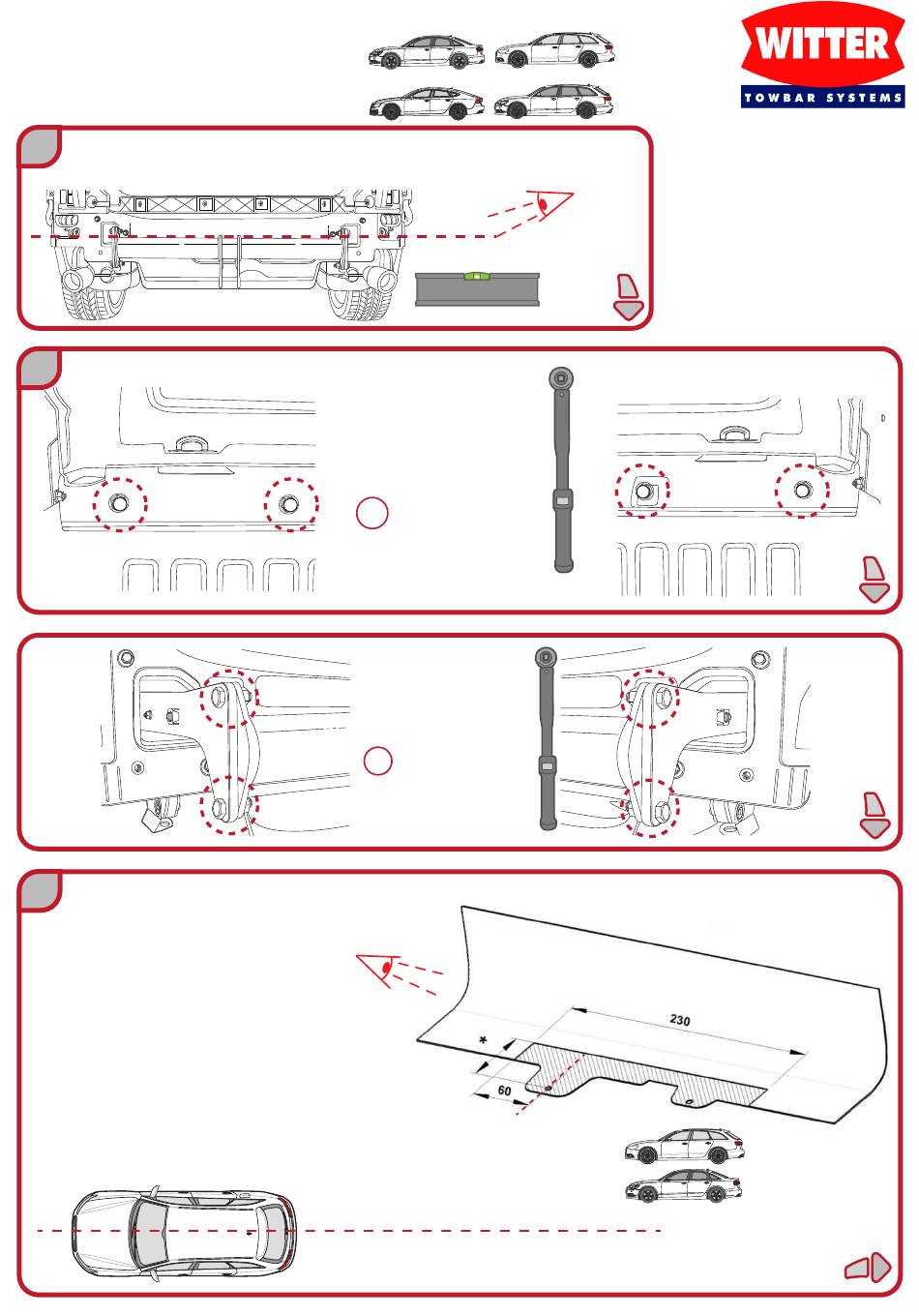 WITTER
TOWBAR SYSTEMS

230
*
60