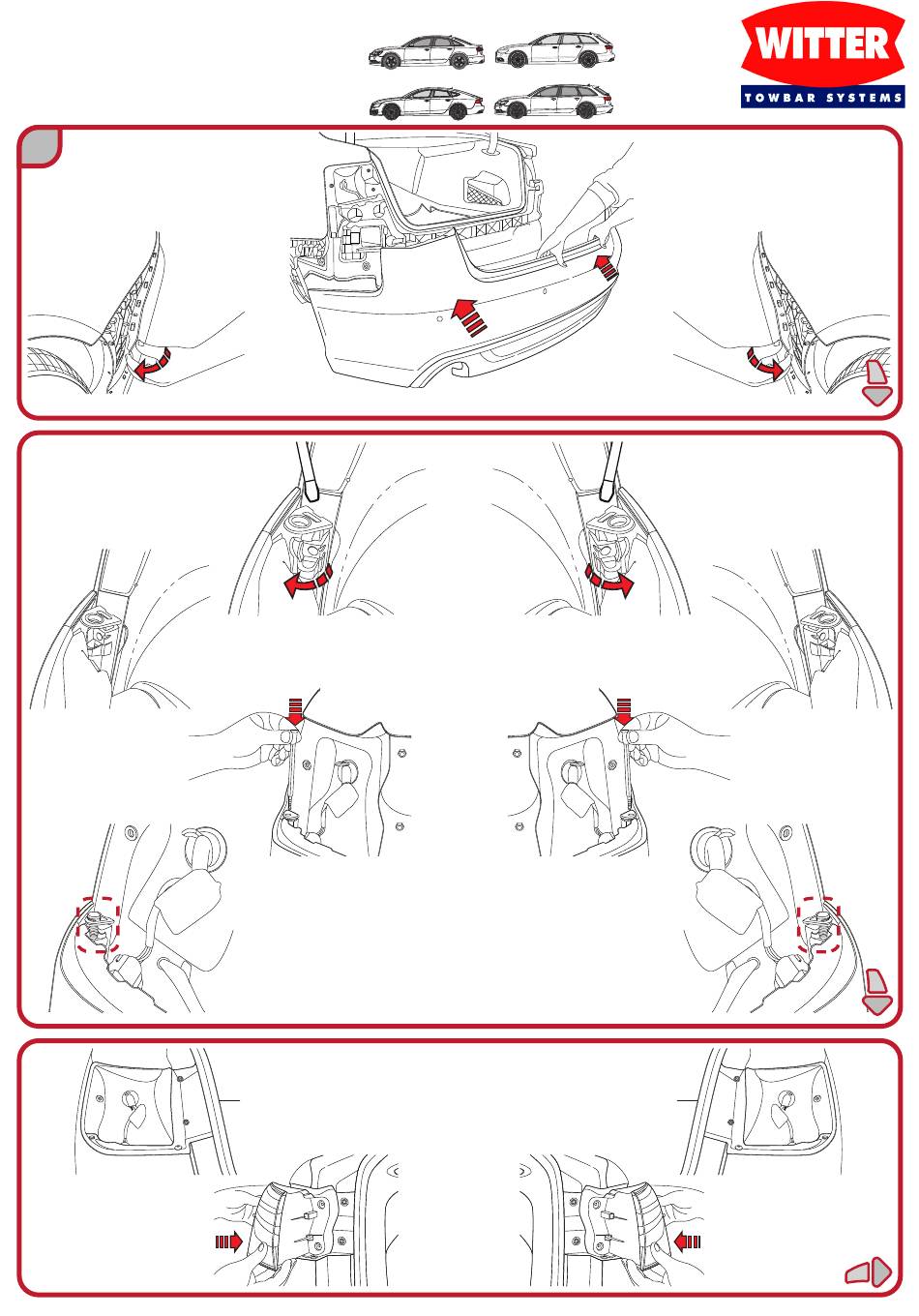 WITTER
TOWBAR SYSTEMS