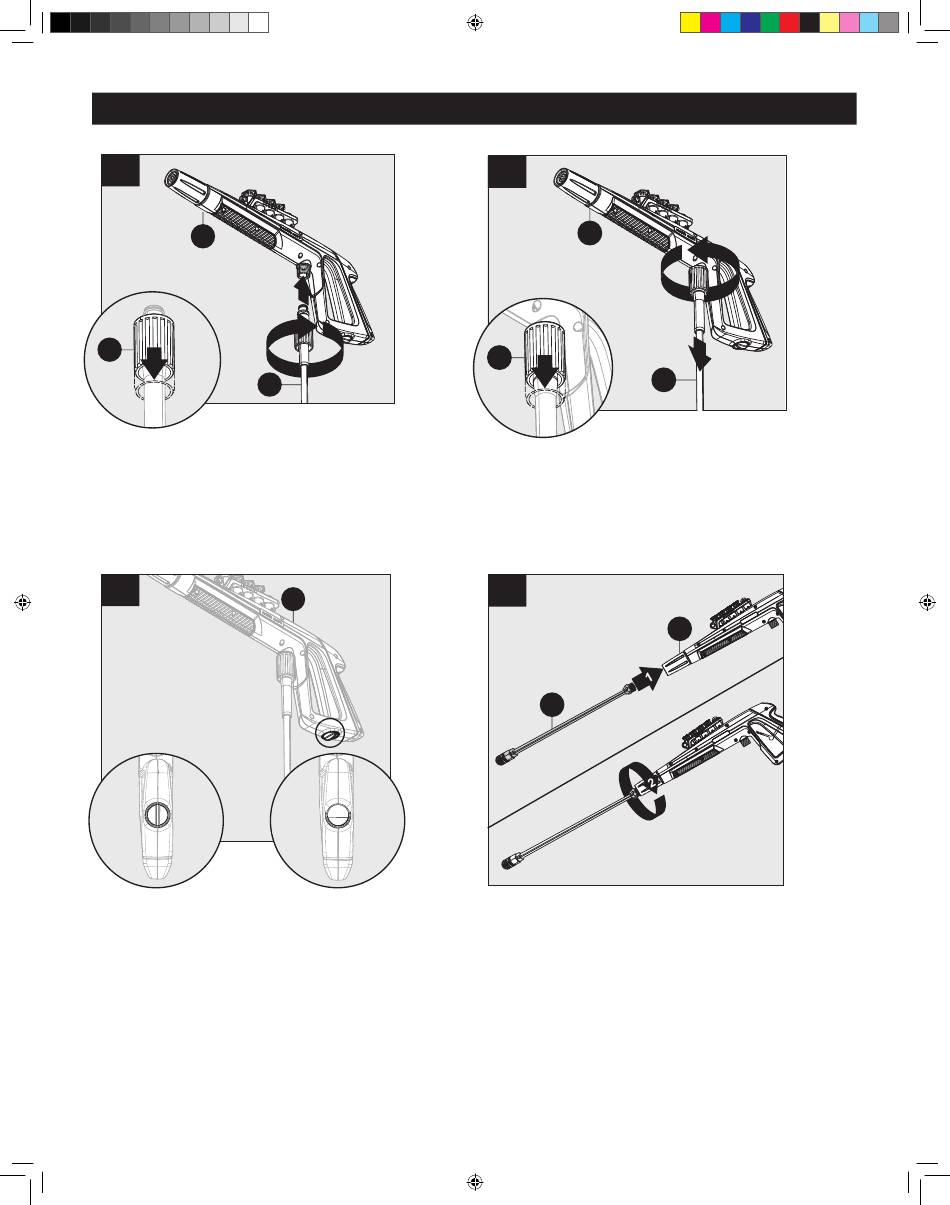 1

2