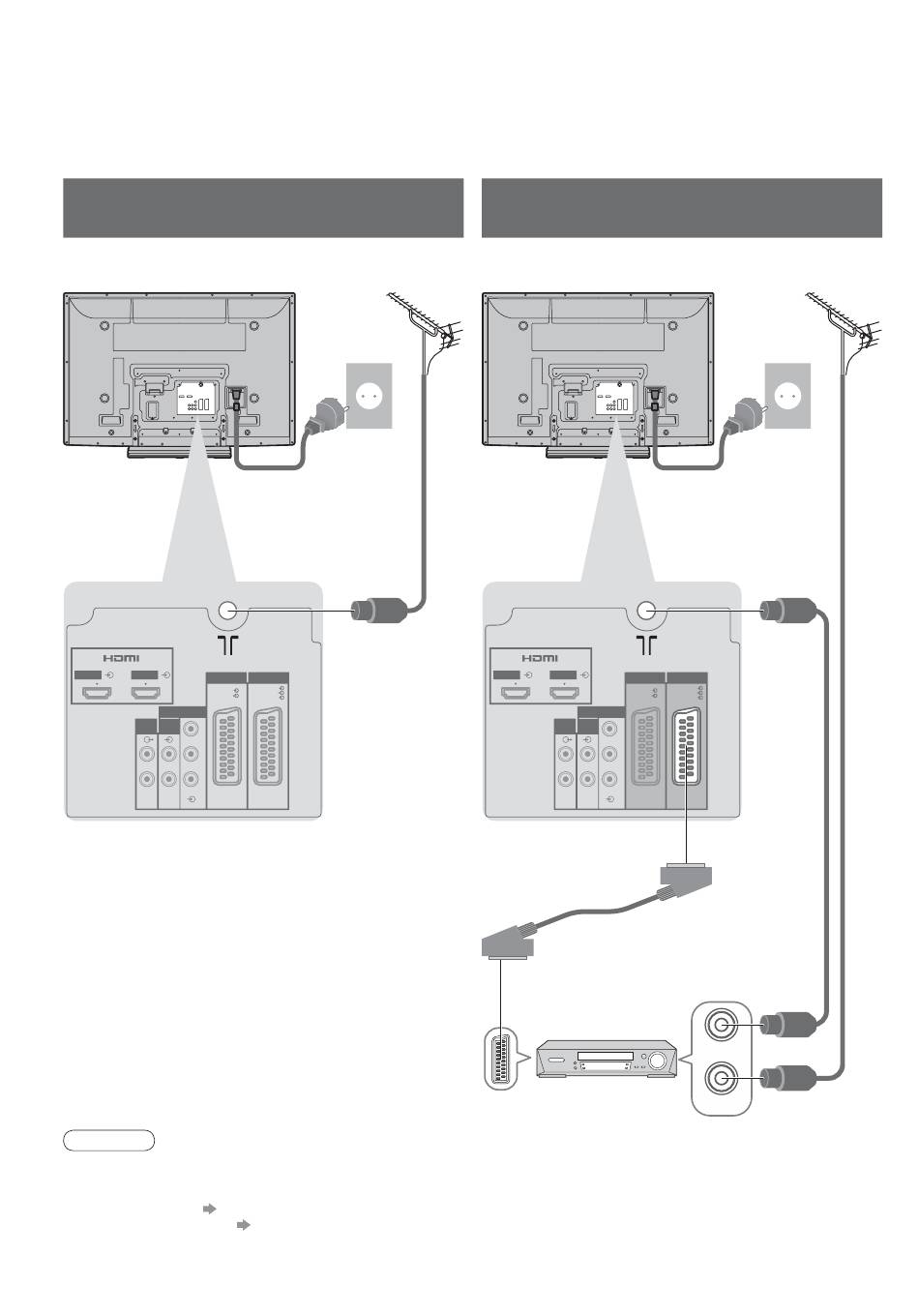 HDMI

HDMI