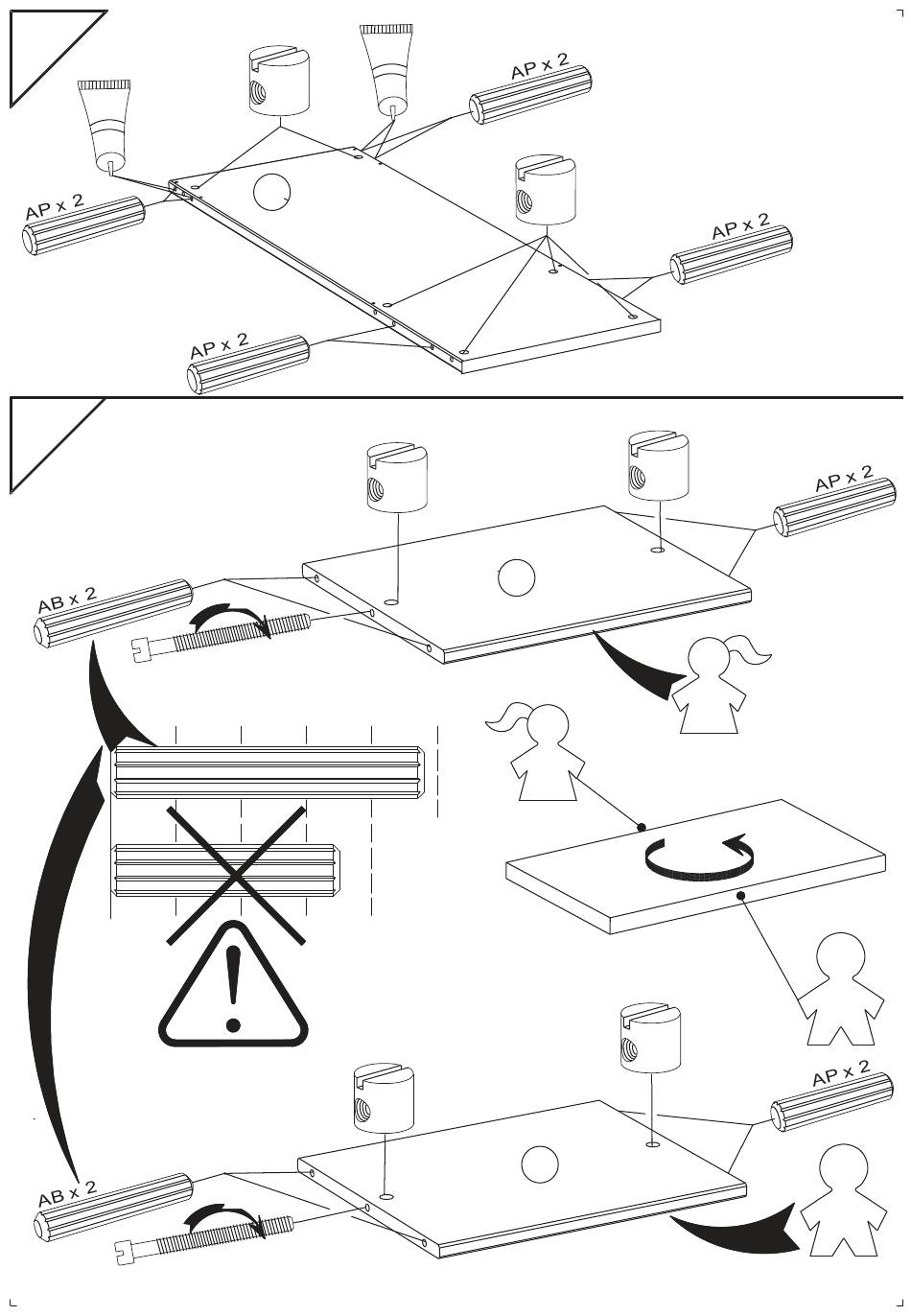 AP x 2

AP x 2

AP x 2

AP x 2

AP x 2

AB x 2

AP x 2

AB x 2