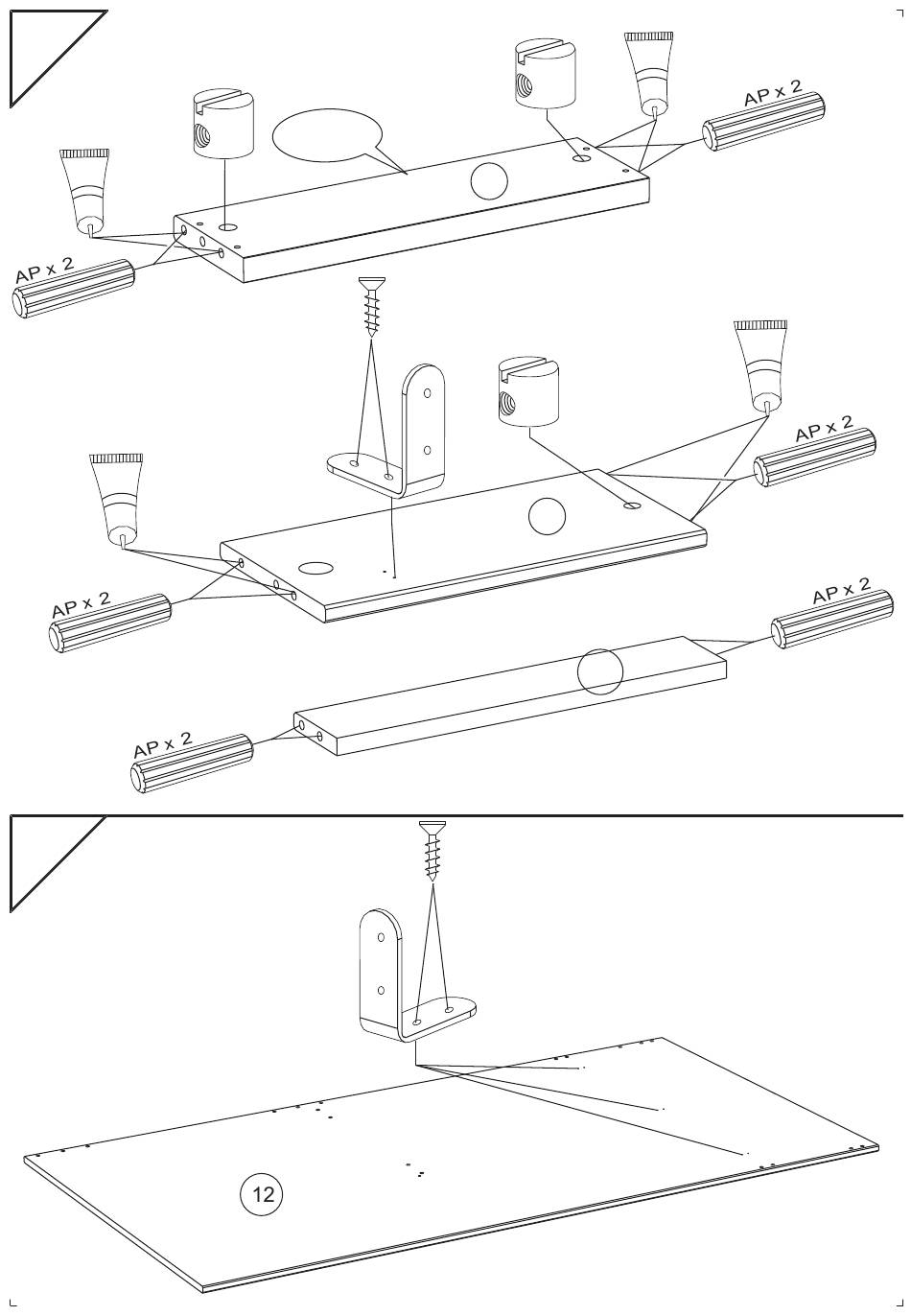 AP x 2

AP x 2

AP x 2

AP x 2

AP x 2

AP x 2

12