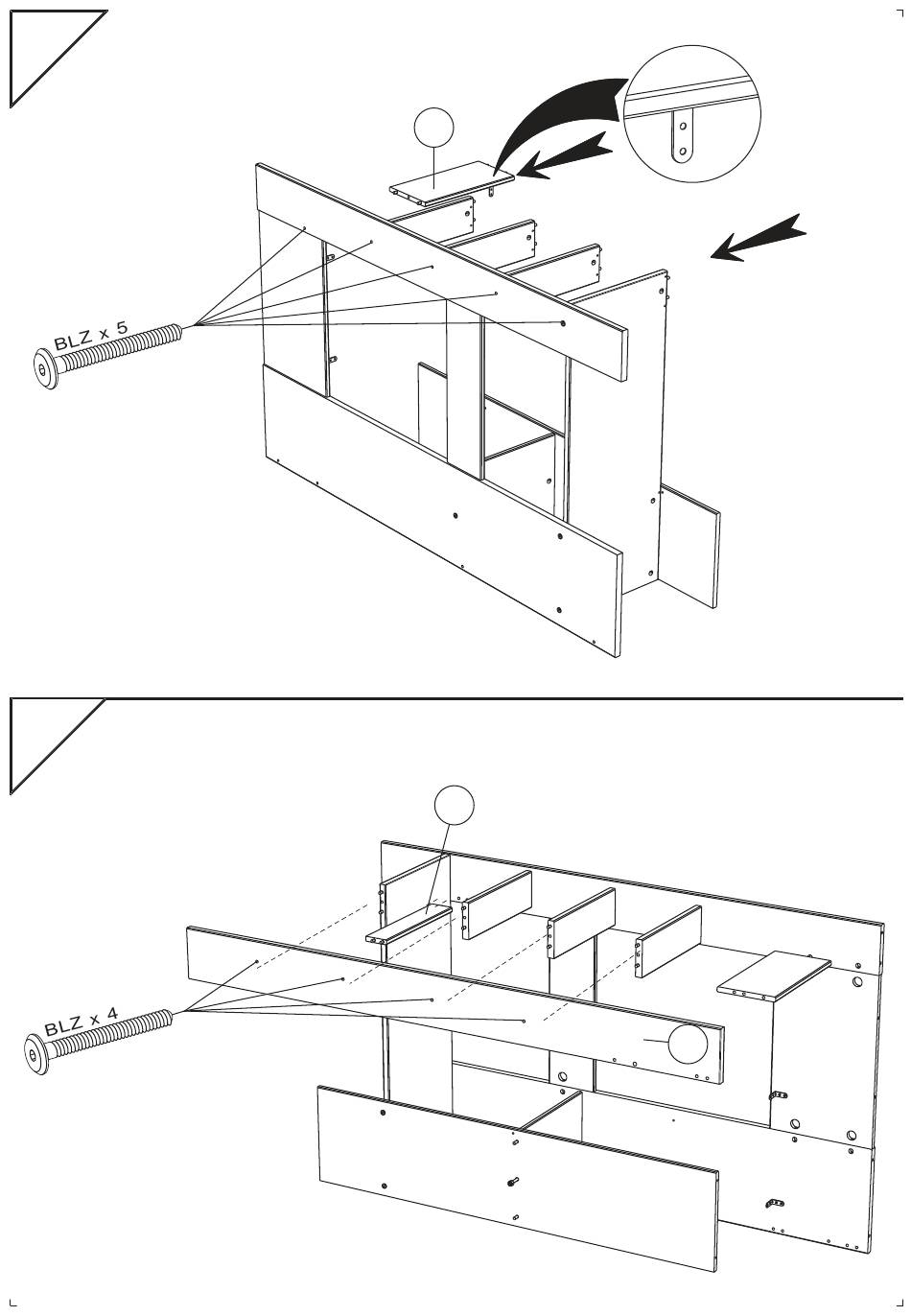 BLZ x 5

BLZ x 4