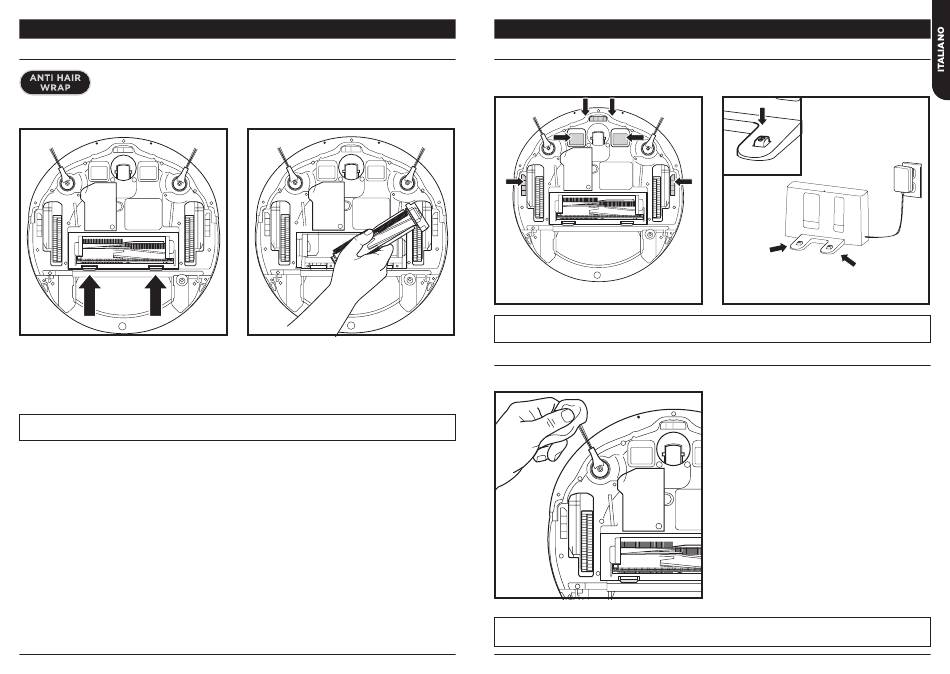 ANTI HAIR WRAP

ITALIANO