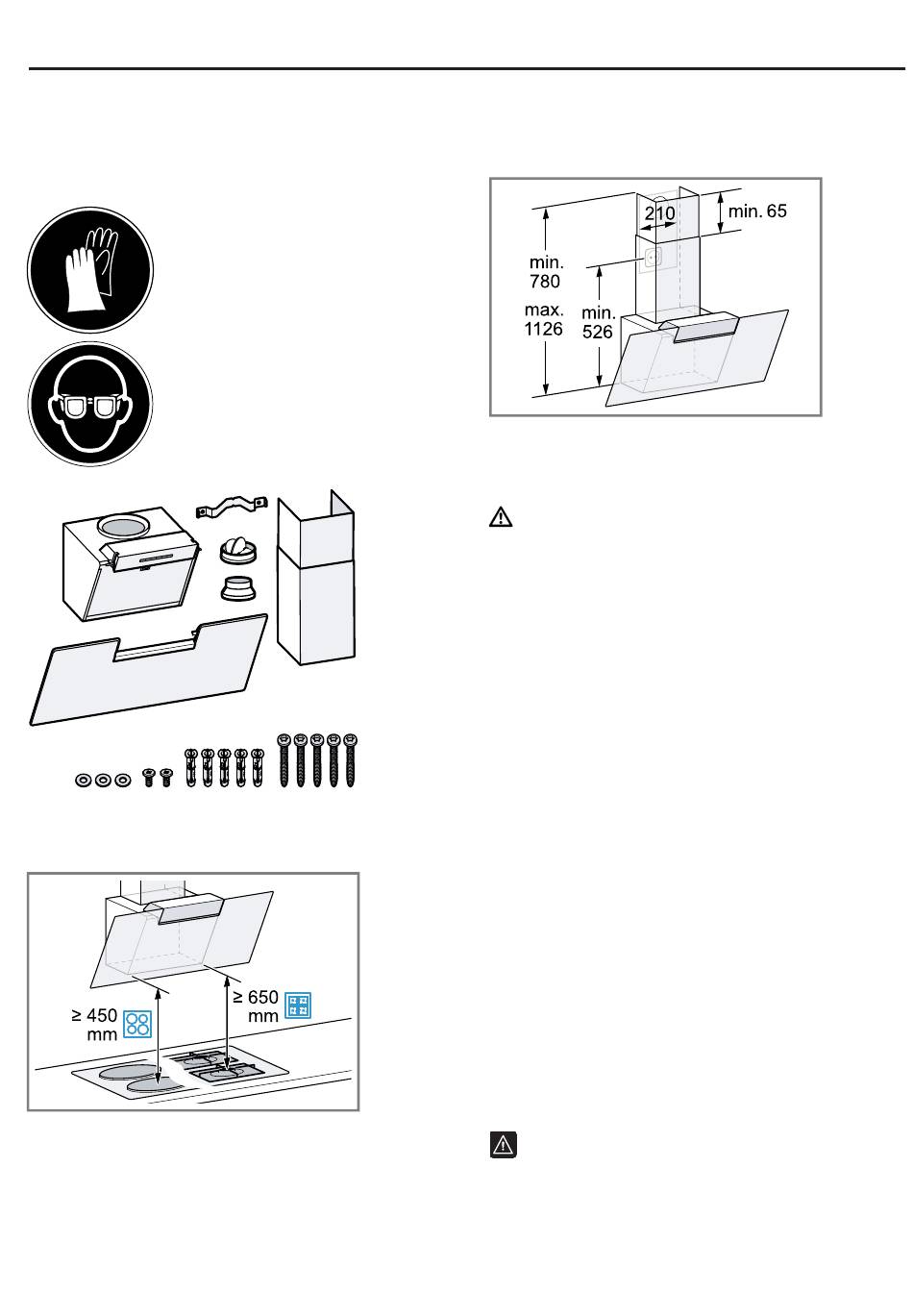 210

min. 65

min. 780

max. 1126

min. 526

≥ 450 mm

≥ 650 mm