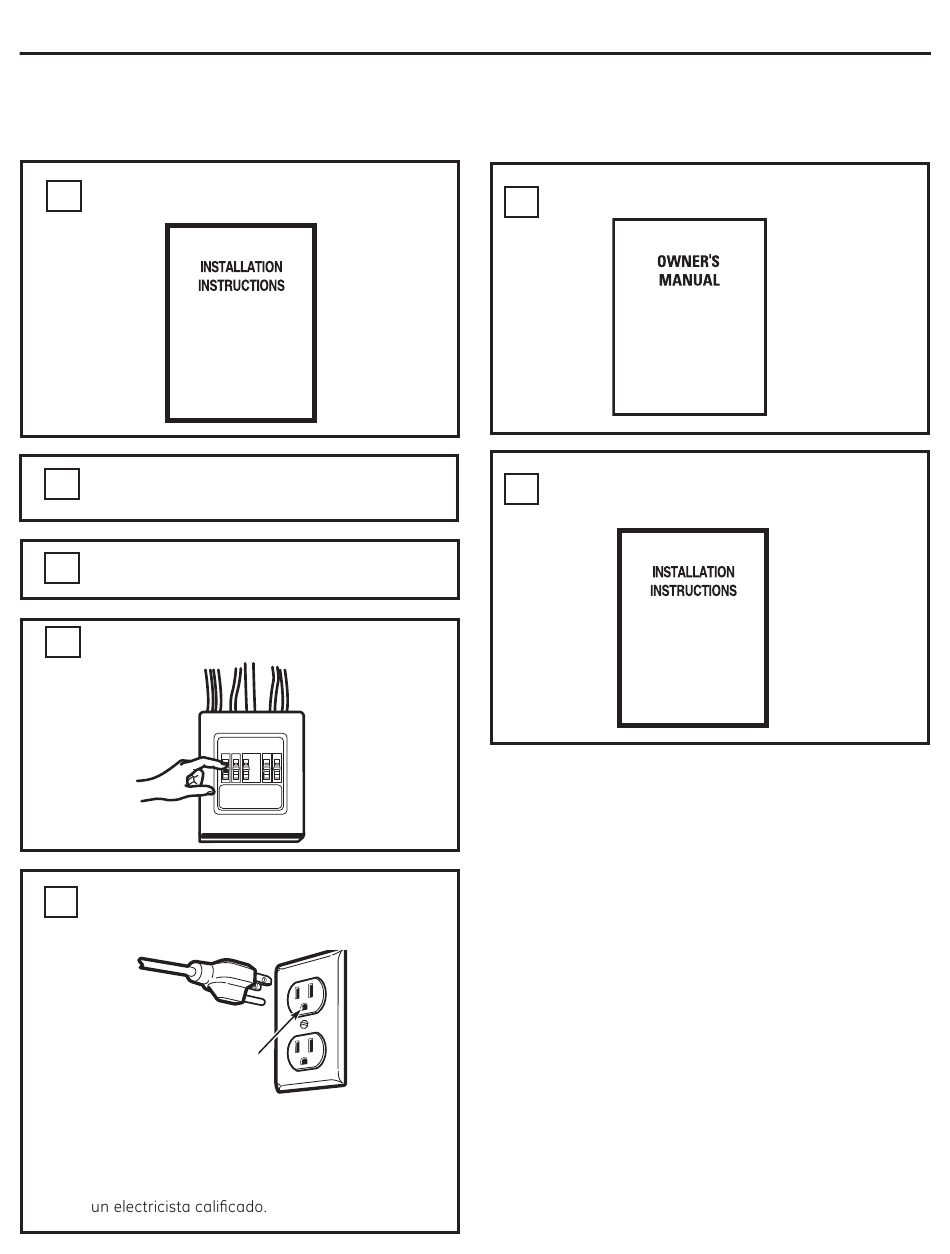 INSTALLATION INSTRUCTIONS

OWNER'S MANUAL

INSTALLATION INSTRUCTIONS

un electricista calificado.