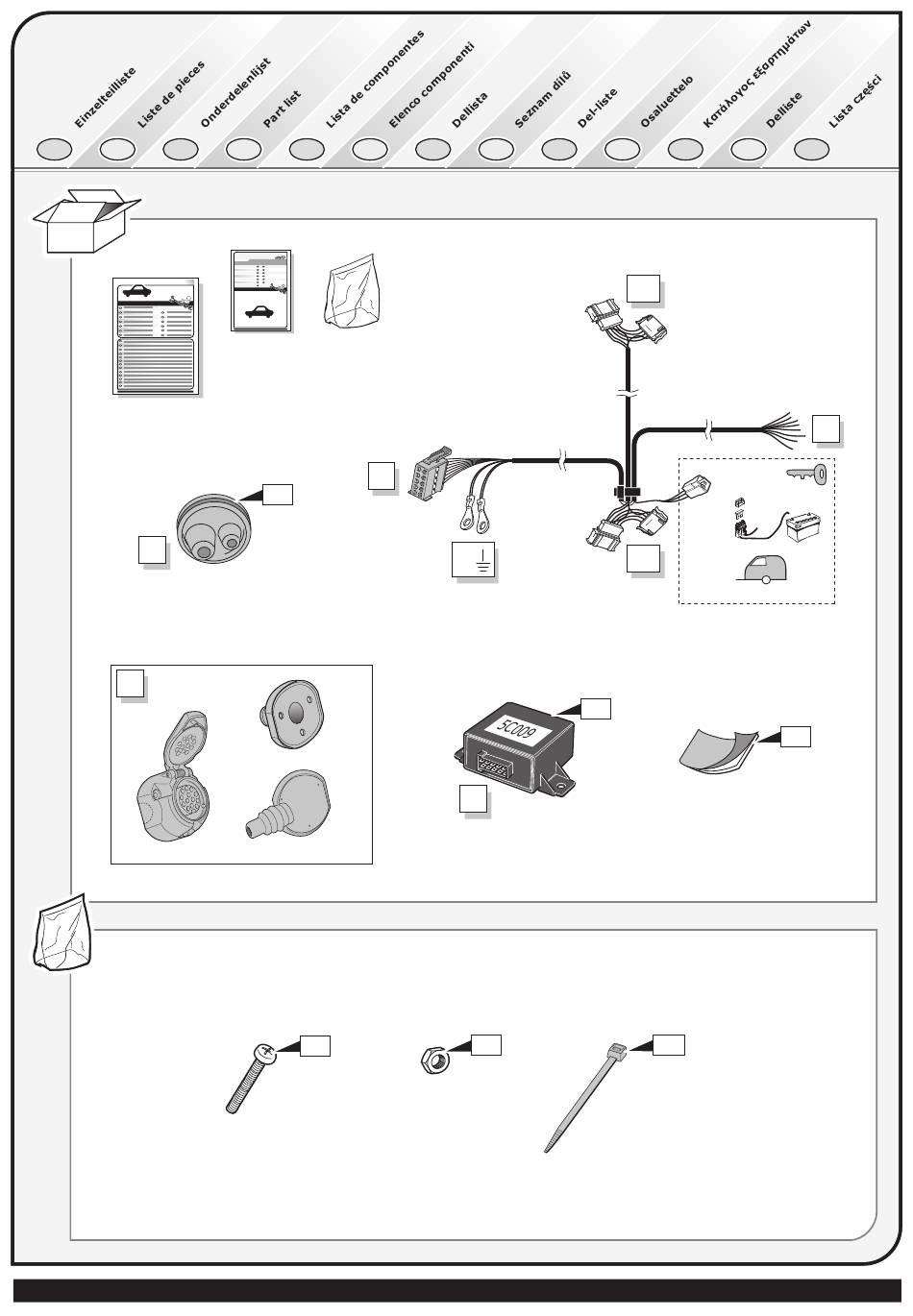 Einzelteilliste
Liste de pieces
Onderdelenlijst
Part list
Lista de componentes
Elenco componenti
Dellista
Seznam dílů
Del-liste
Osaluettelo
Κατάλογος εξαρτημάτων
Delliste
Lista części

5C009