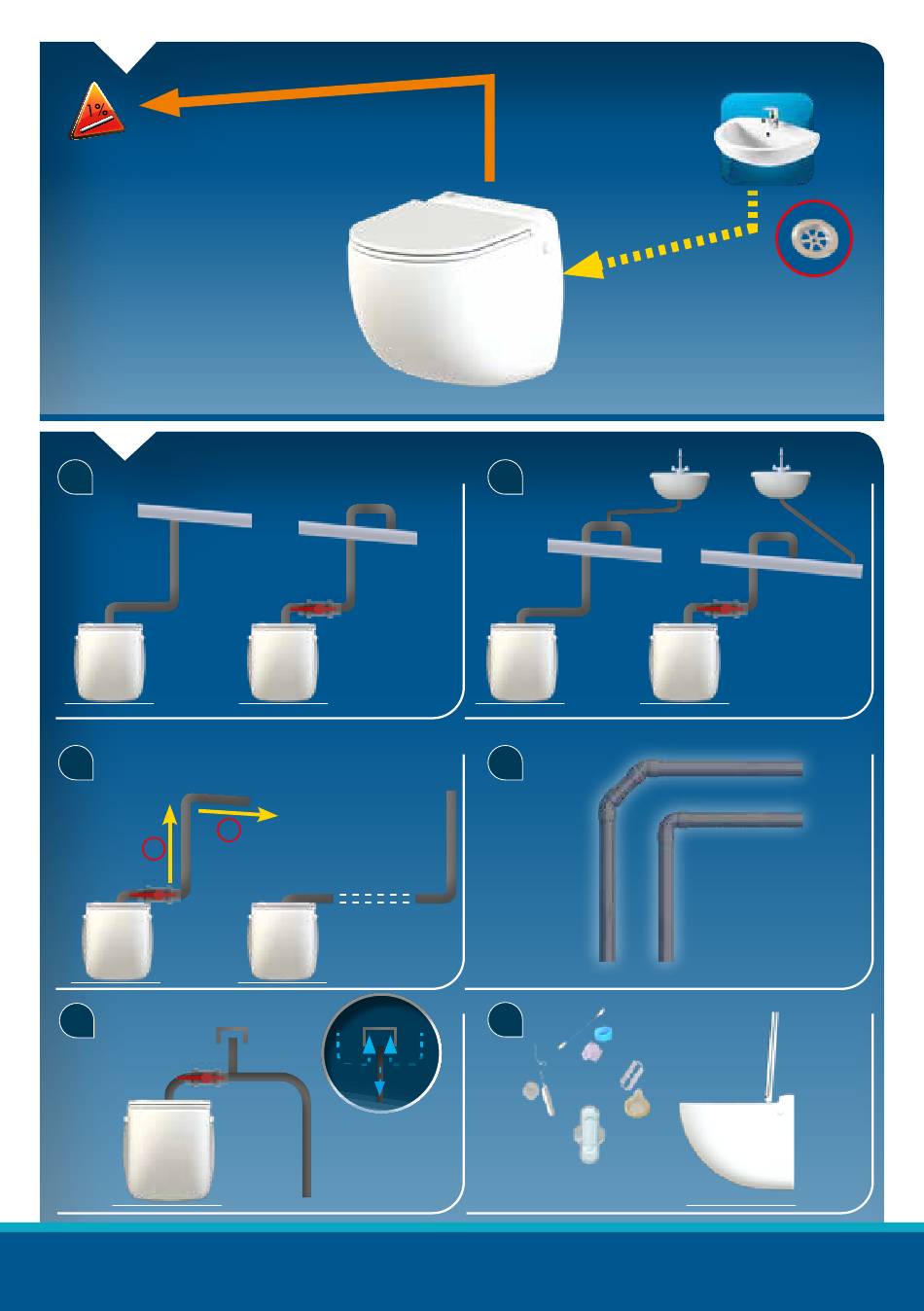 1%