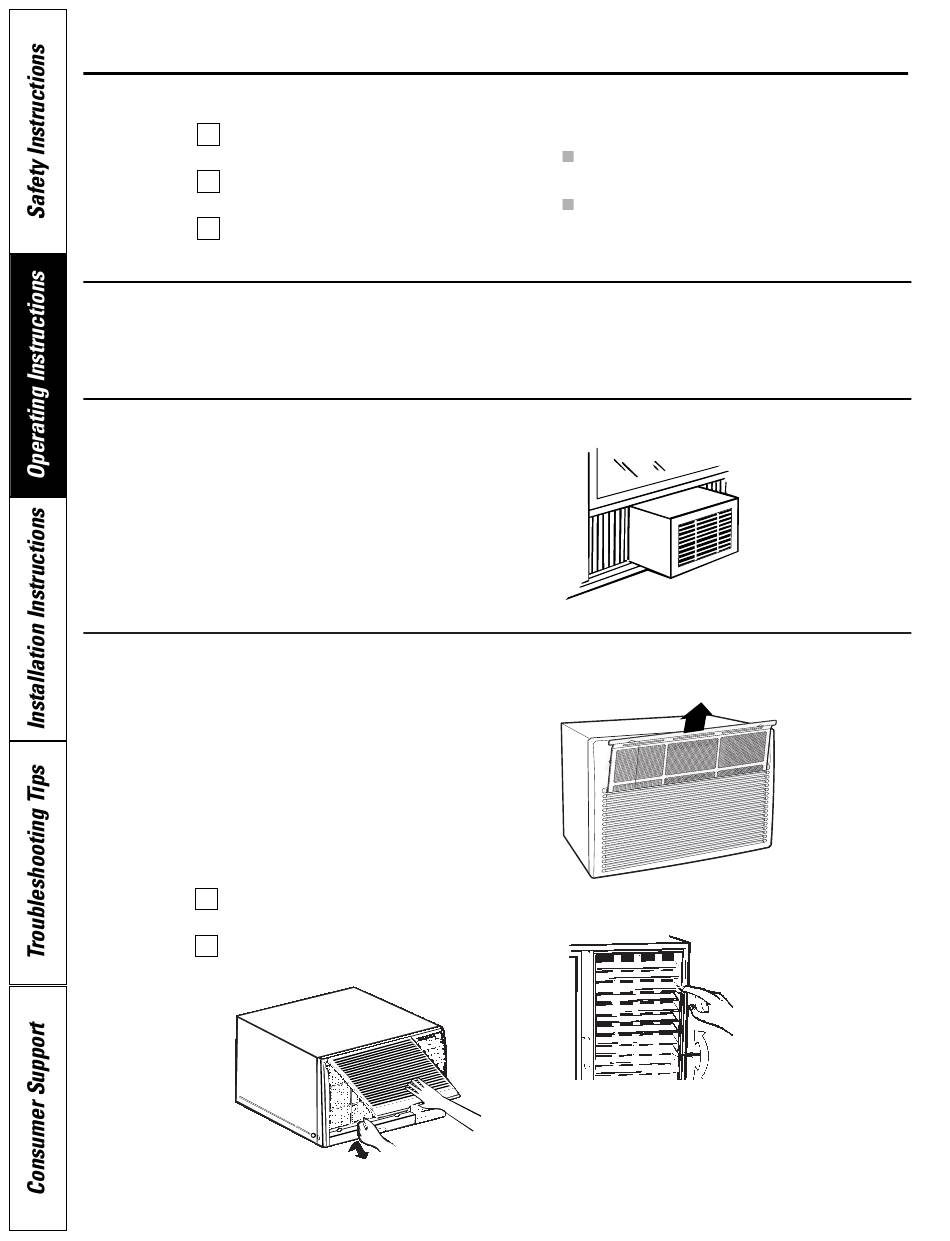 Safety Instructions

Operating Instructions

Installation Instructions

Troubleshooting Tips

Consumer Support