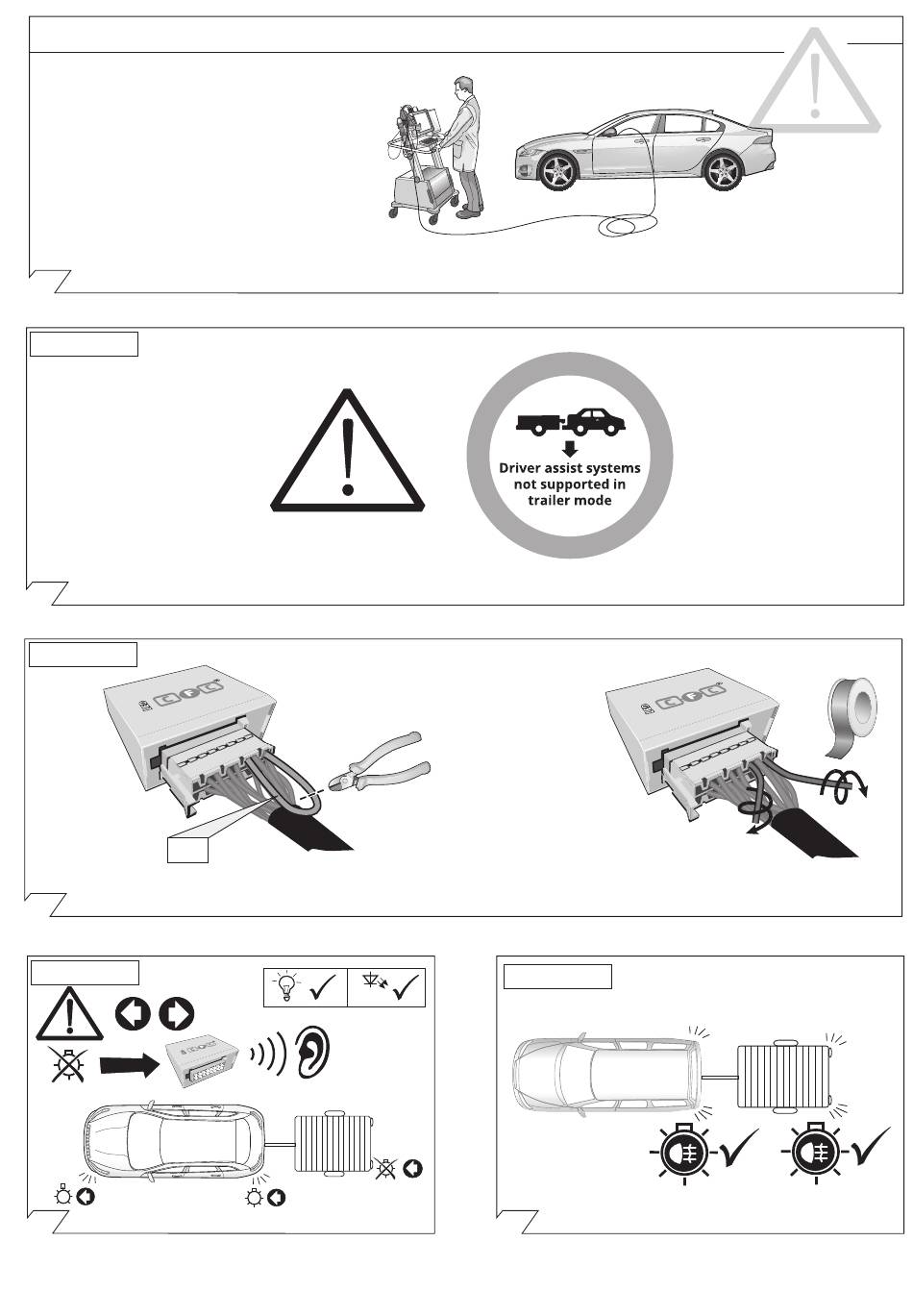 Driver assist systems not supported in trailer mode