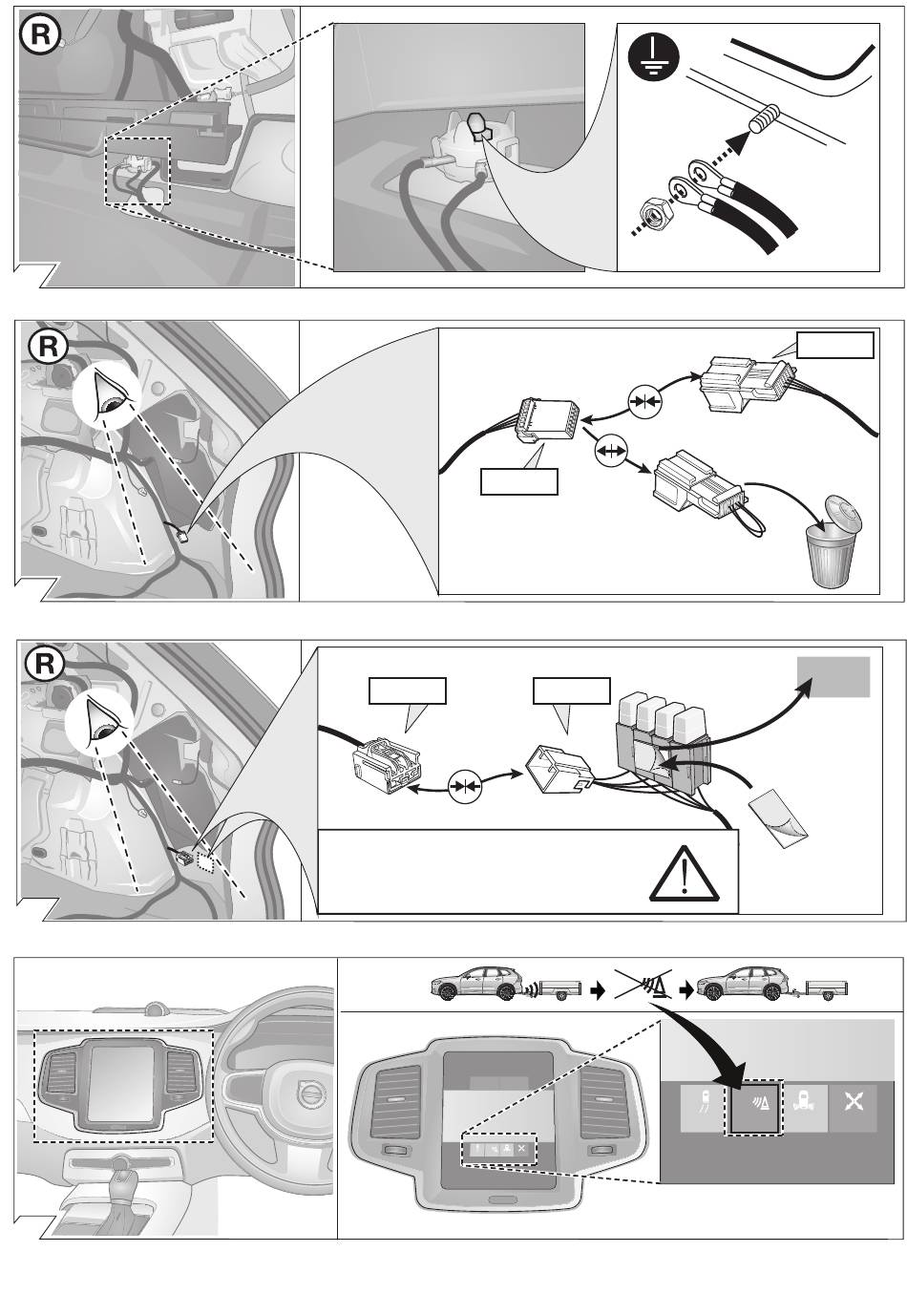 R

R

R