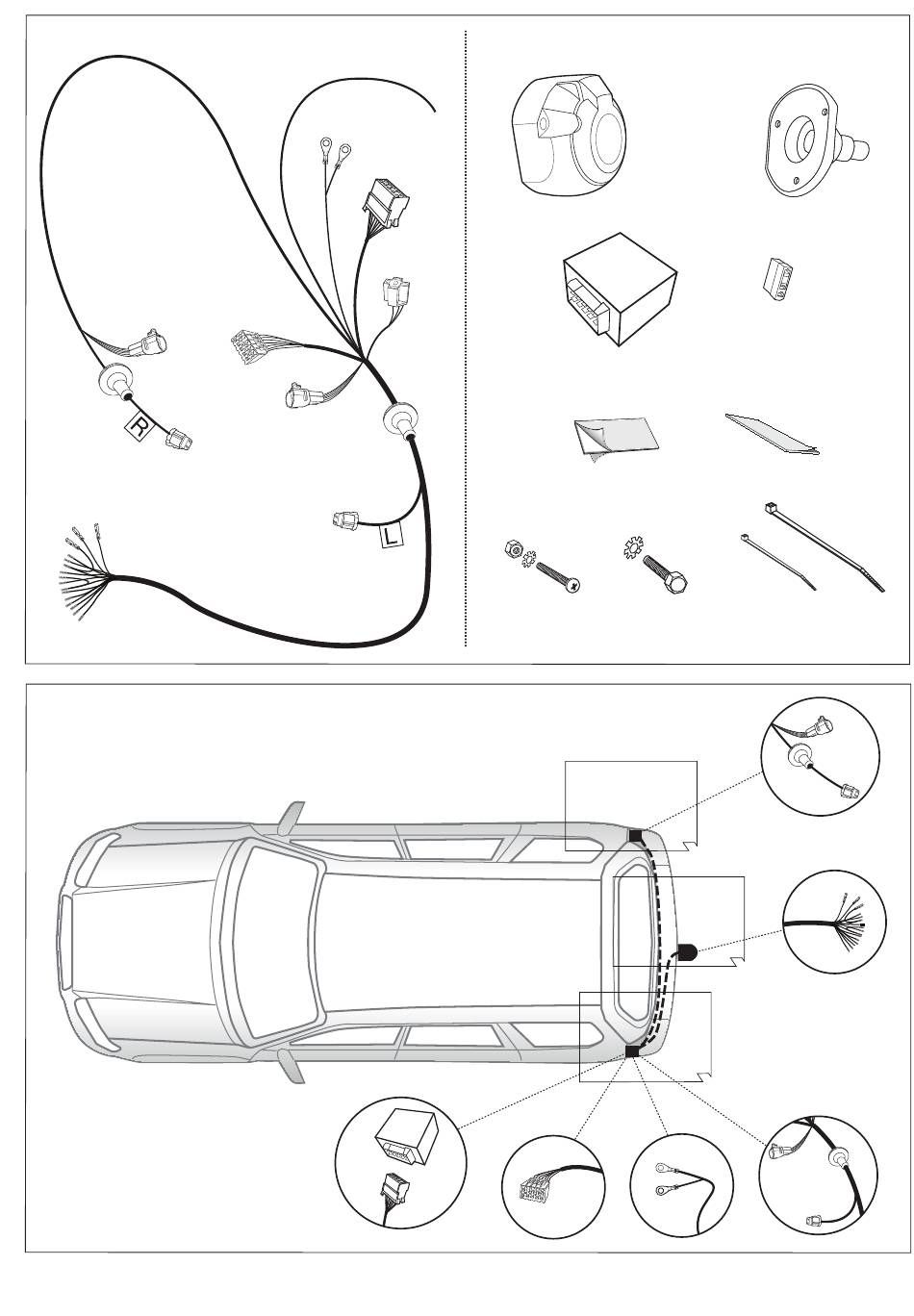 R

L