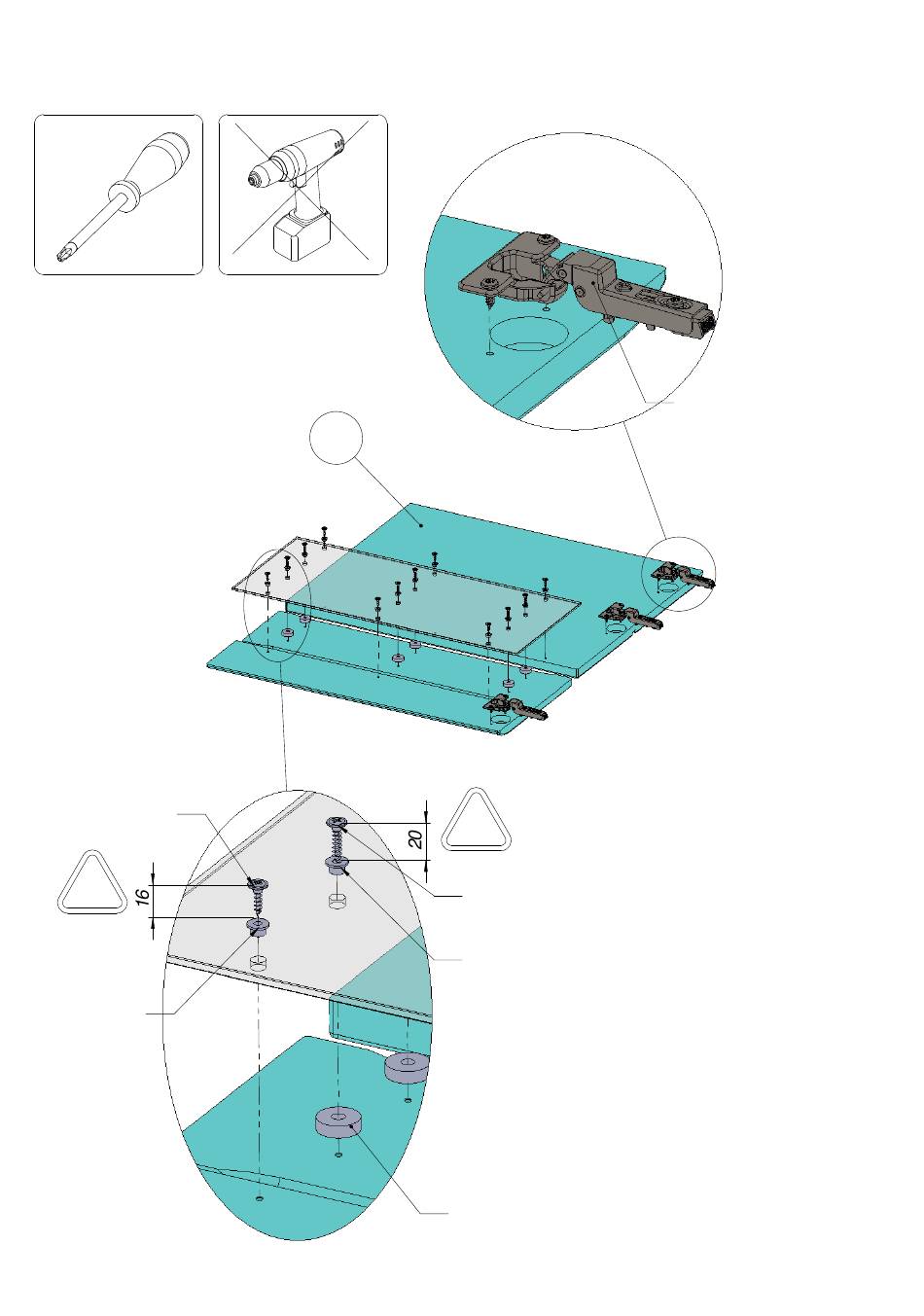 20

16