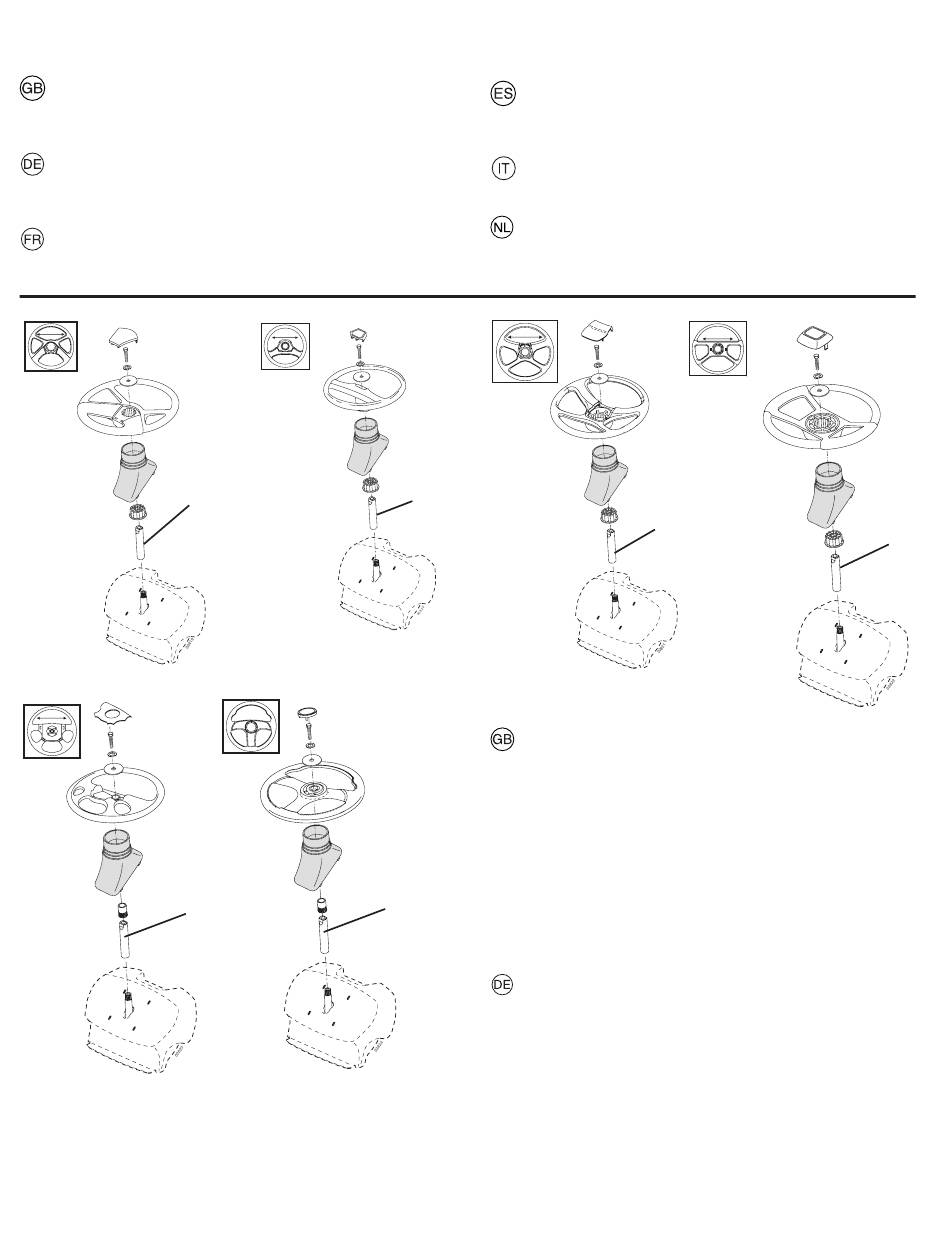 GB

DE

FR

ES

IT

NL

GB

DE