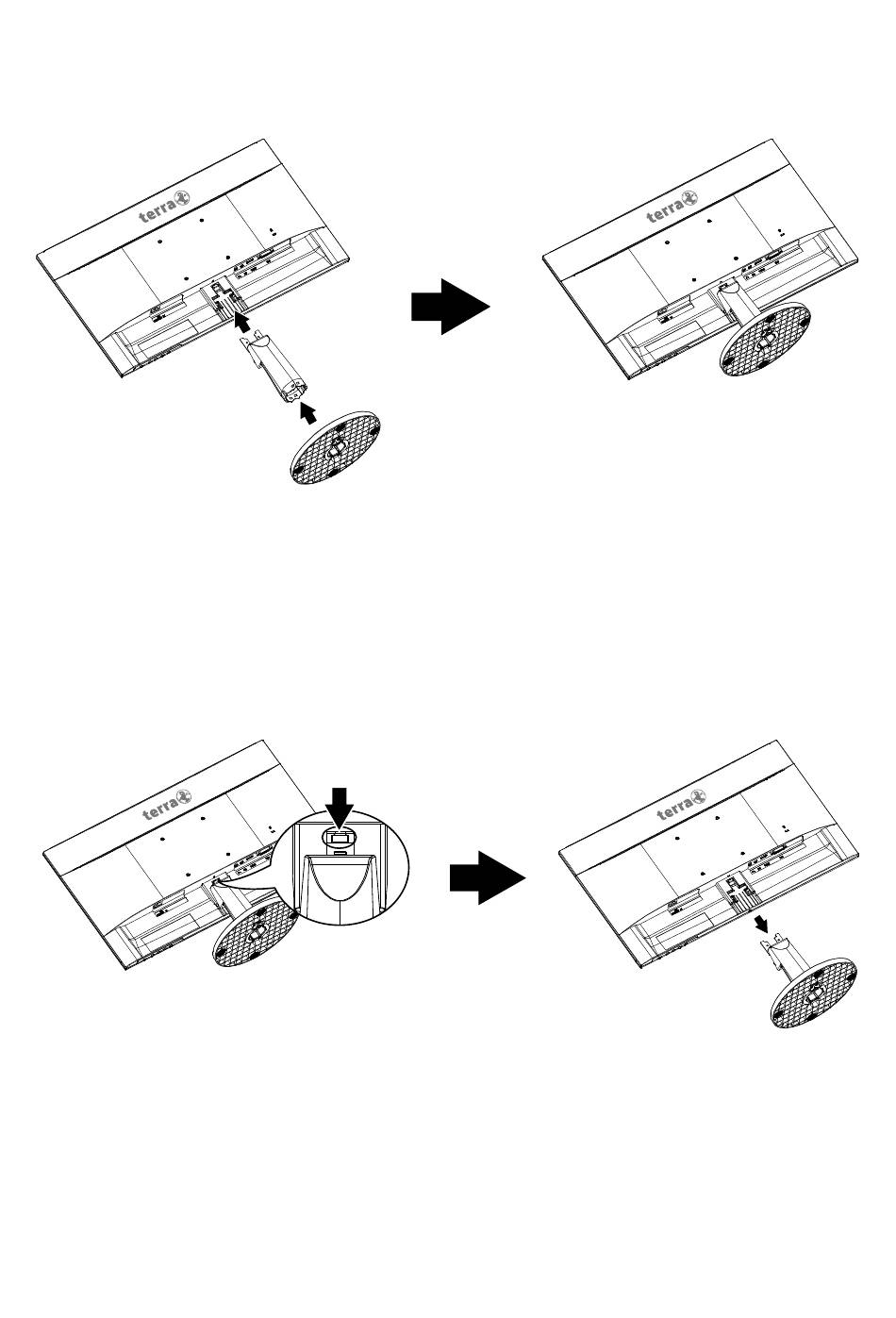 terra

terra

terra

terra