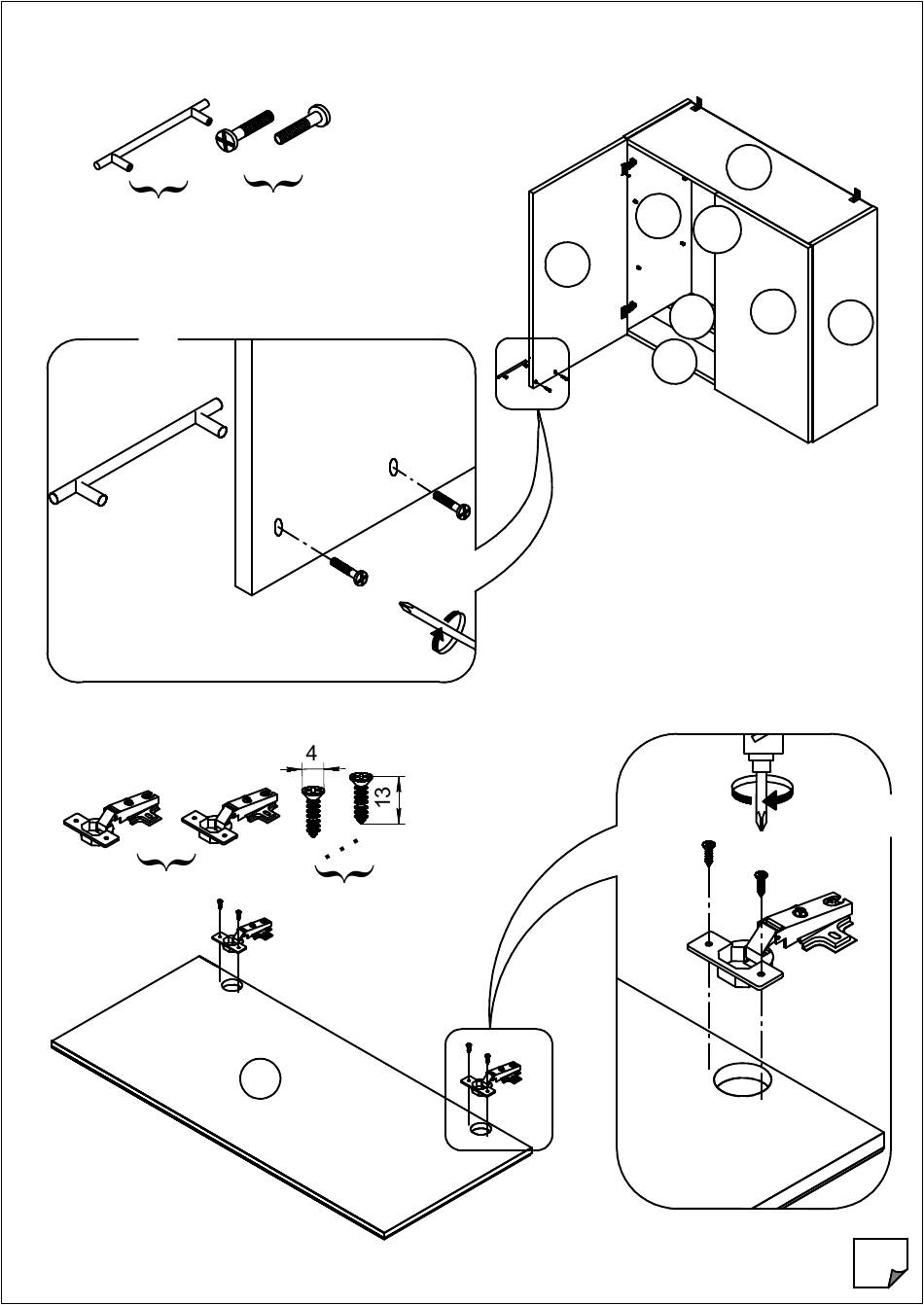 4

13